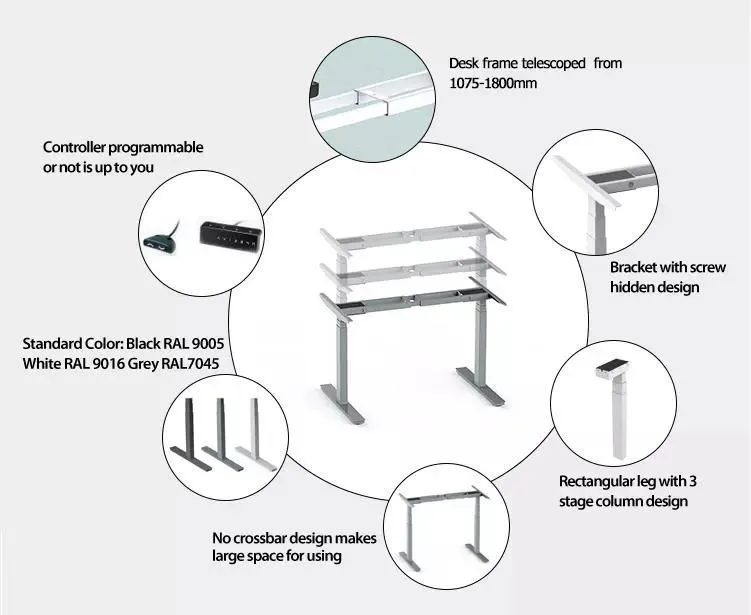 Desk frame telescoped from 1075-1800mm

Controller programmable or not is up to you

Bracket with screw hidden design

Standard Color: Black RAL 9005 White RAL 9016 Grey RAL7045

Rectangular leg with 3 stage column design

No crossbar design makes large space for using