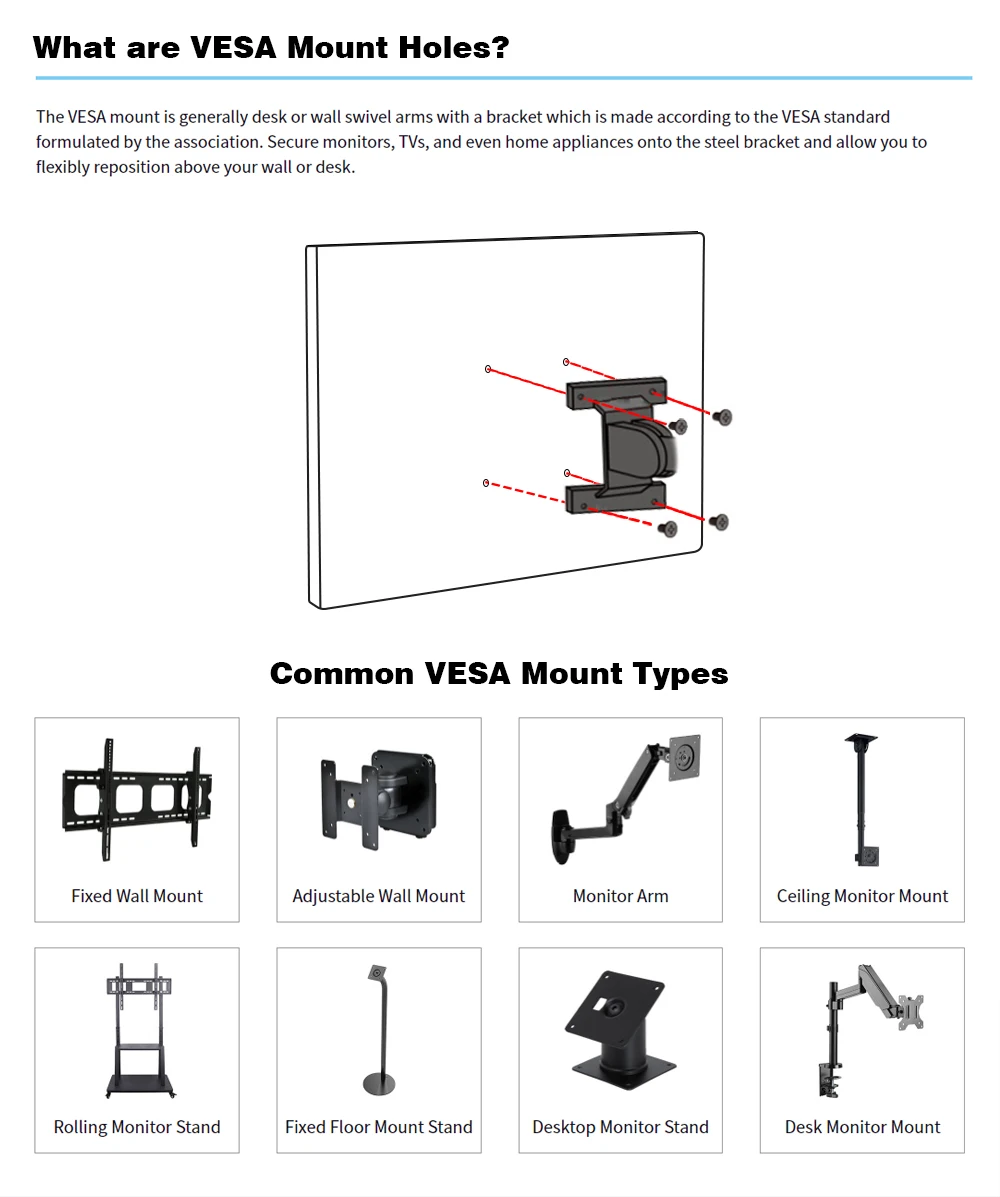 What are VESA Mount Holes?

The VESA mount is generally desk or wall swivel arms with a bracket which is made according to the VESA standard formulated by the association. Secure monitors, TVs, and even home appliances onto the steel bracket and allow you to flexibly reposition above your wall or desk.

Common VESA Mount Types

Fixed Wall Mount

Adjustable Wall Mount

Monitor Arm

Ceiling Monitor Mount

Rolling Monitor Stand

Fixed Floor Mount Stand

Desktop Monitor Stand

Desk Monitor Mount