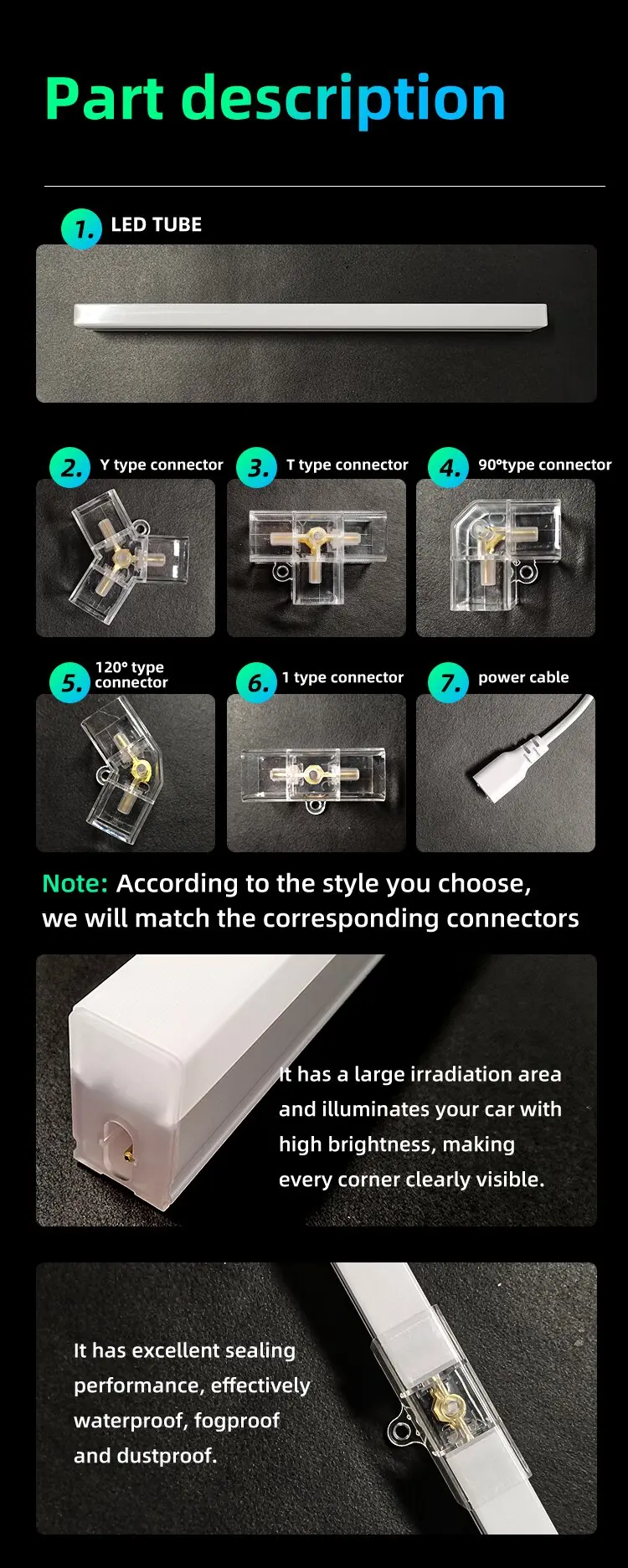 Part description

1. LED TUBE

2. Y type connector

3. T type connector

4. 90°type connector

5. 120° type connector

6. 1 type connector

7. power cable

Note: According to the style you choose, we will match the corresponding connectors

It has a large irradiation area and illuminates your car with high brightness, making every corner clearly visible.

It has excellent sealing performance, effectively waterproof, fogproof and dustproof.