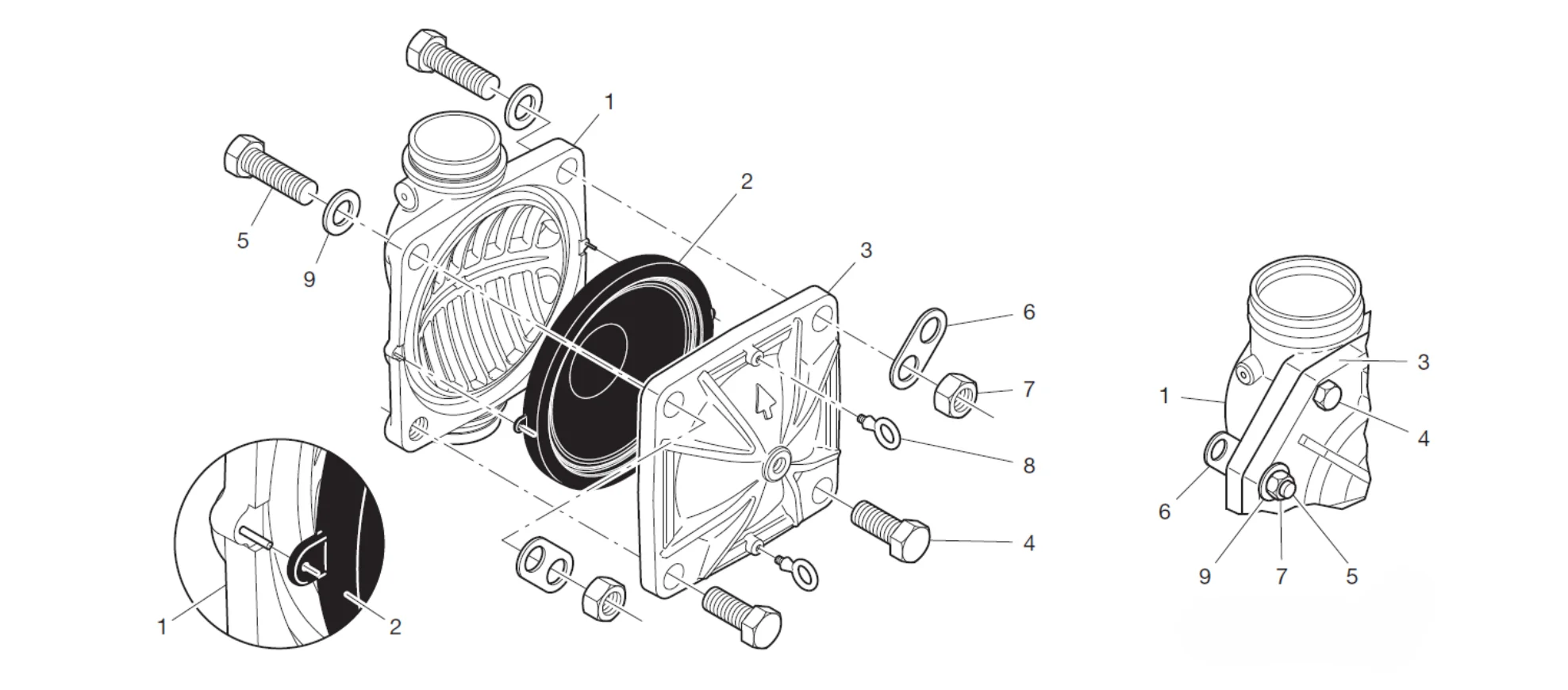 1
2
5
9
3
6
7
8
4
1
2
3
1
4
6
9
7
5