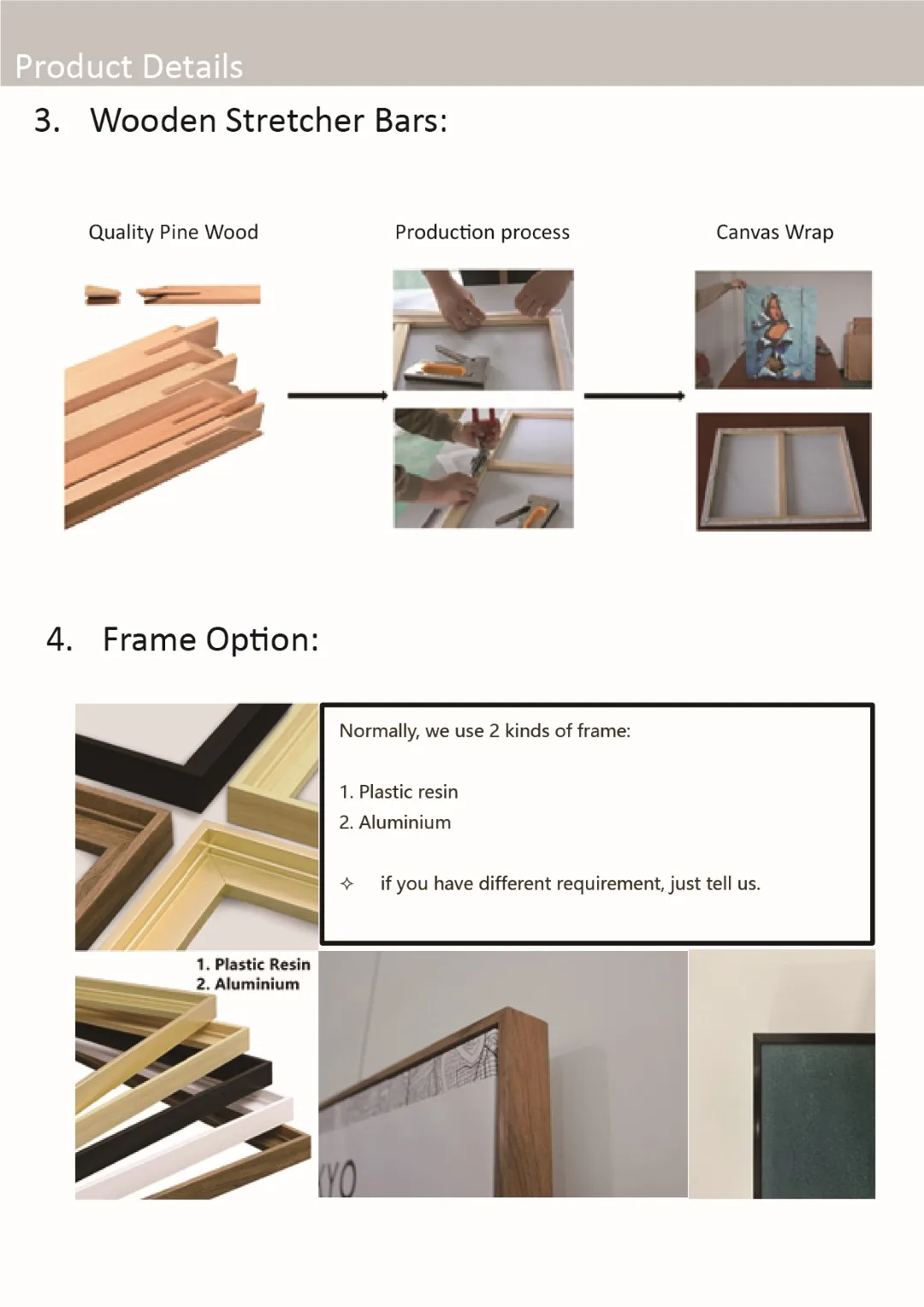 Product Details

3. Wooden Stretcher Bars:

Quality Pine Wood

Production process

Canvas Wrap

4. Frame Option:

Normally, we use 2 kinds of frame:

1. Plastic resin
2. Aluminium

✧ if you have different requirement, just tell us.

1. Plastic Resin
2. Aluminium

YO