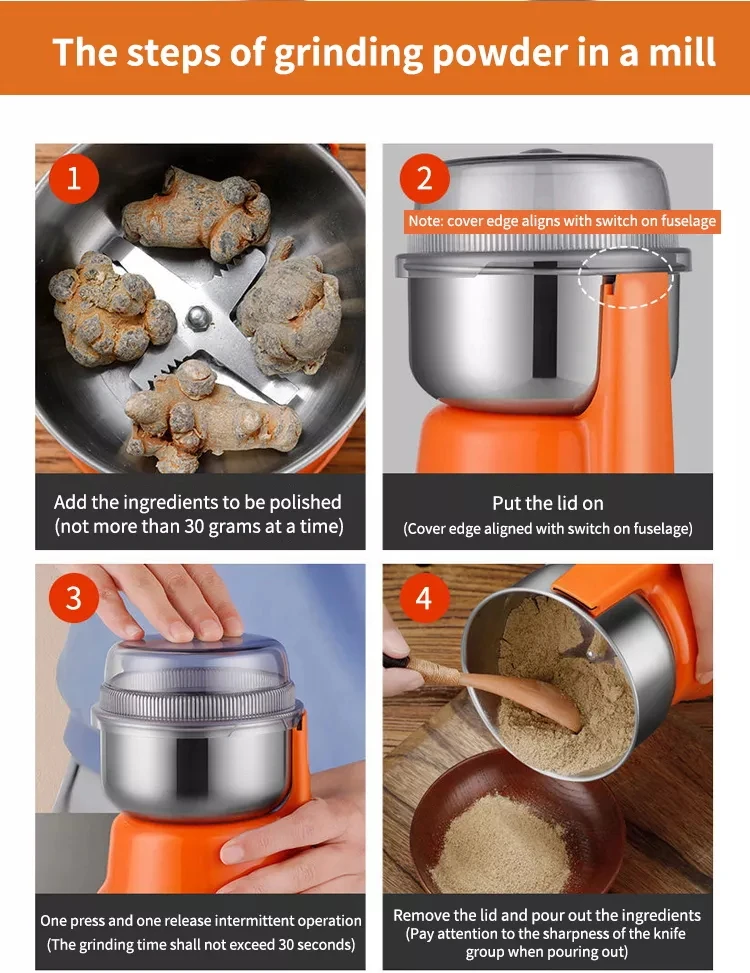 The steps of grinding powder in a mill

1

Add the ingredients to be polished (not more than 30 grams at a time)

2

Note: cover edge aligns with switch on fuselage

Put the lid on (Cover edge aligned with switch on fuselage)

3

One press and one release intermittent operation (The grinding time shall not exceed 30 seconds)

4

Remove the lid and pour out the ingredients (Pay attention to the sharpness of the knife group when pouring out)