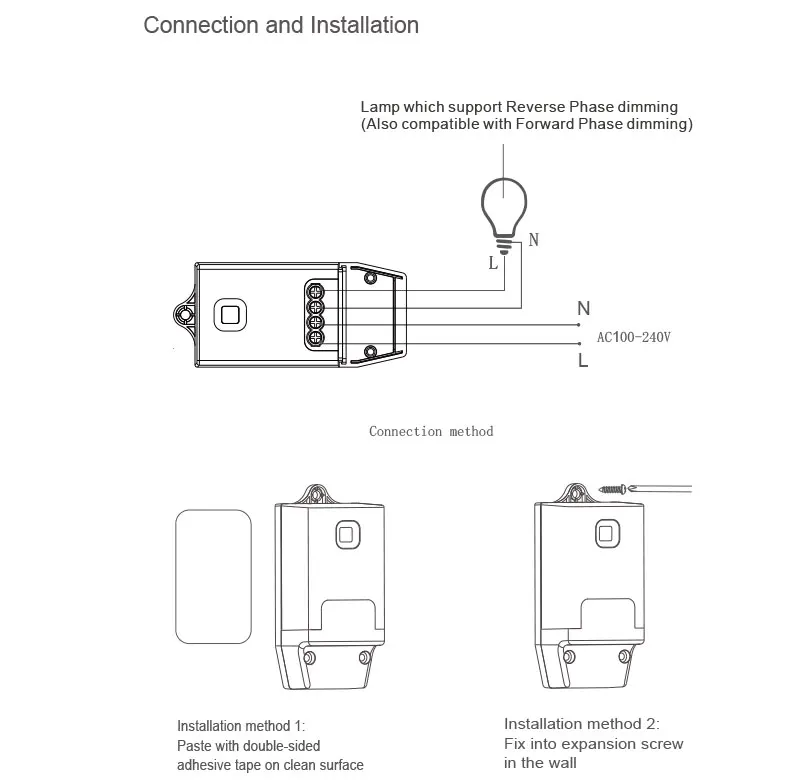 Connection and Installation

Lamp which support Reverse Phase dimming
(Also compatible with Forward Phase dimming)

N

L

N

AC100-240V

L

Connection method

Installation method 1:
Paste with double-sided adhesive tape on clean surface

Installation method 2:
Fix into expansion screw in the wall