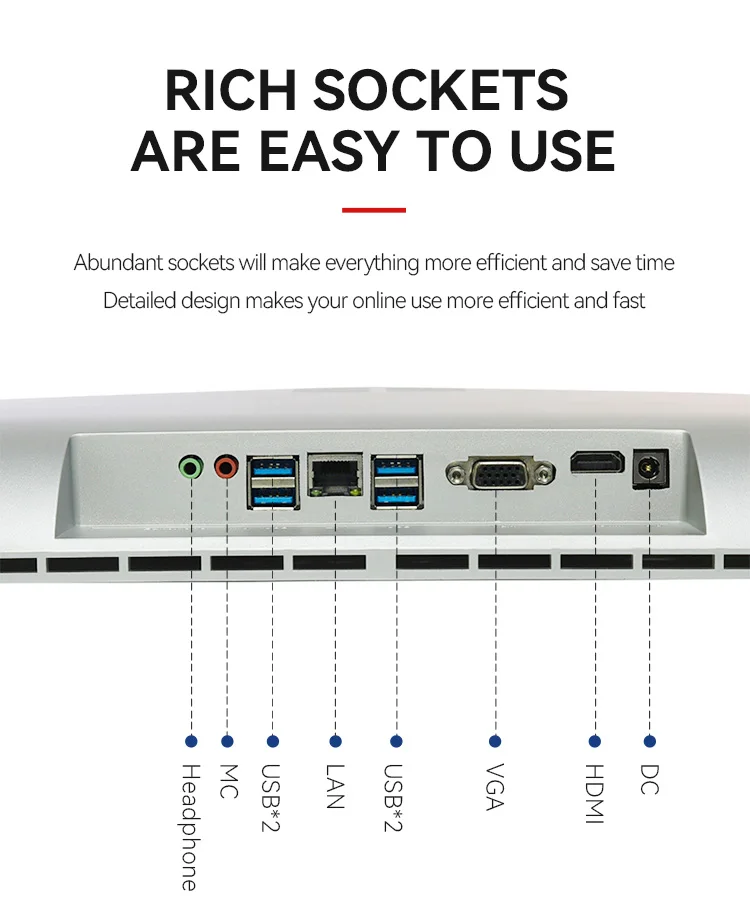 RICH SOCKETS
ARE EASY TO USE

Abundant sockets will make everything more efficient and save time
Detailed design makes your online use more efficient and fast

Headphone
MC
USB*2
LAN
USB*2
VGA
HDMI
DC