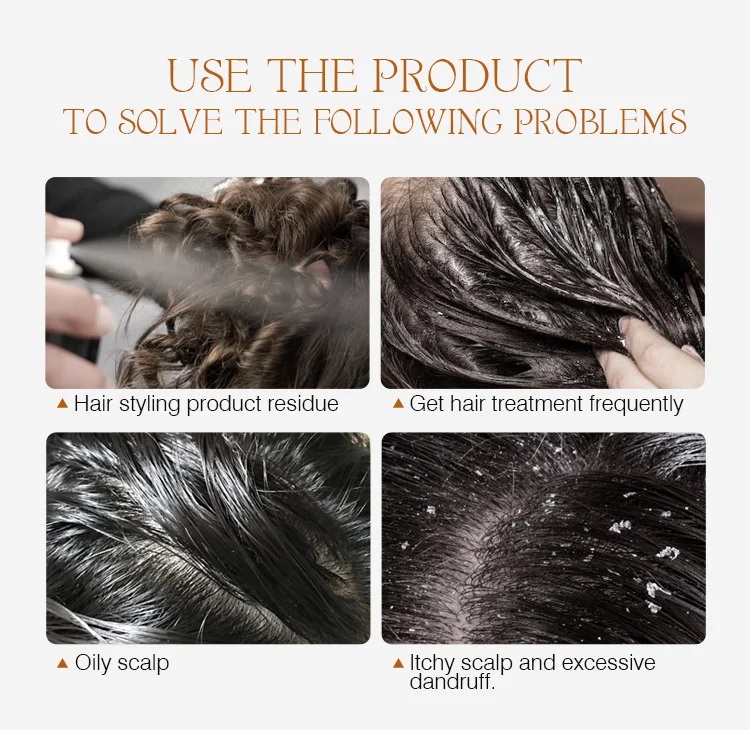 USE THE PRODUCT
TO SOLVE THE FOLLOWING PROBLEMS

▲ Hair styling product residue

▲ Get hair treatment frequently

▲ Oily scalp

▲ Itchy scalp and excessive dandruff.