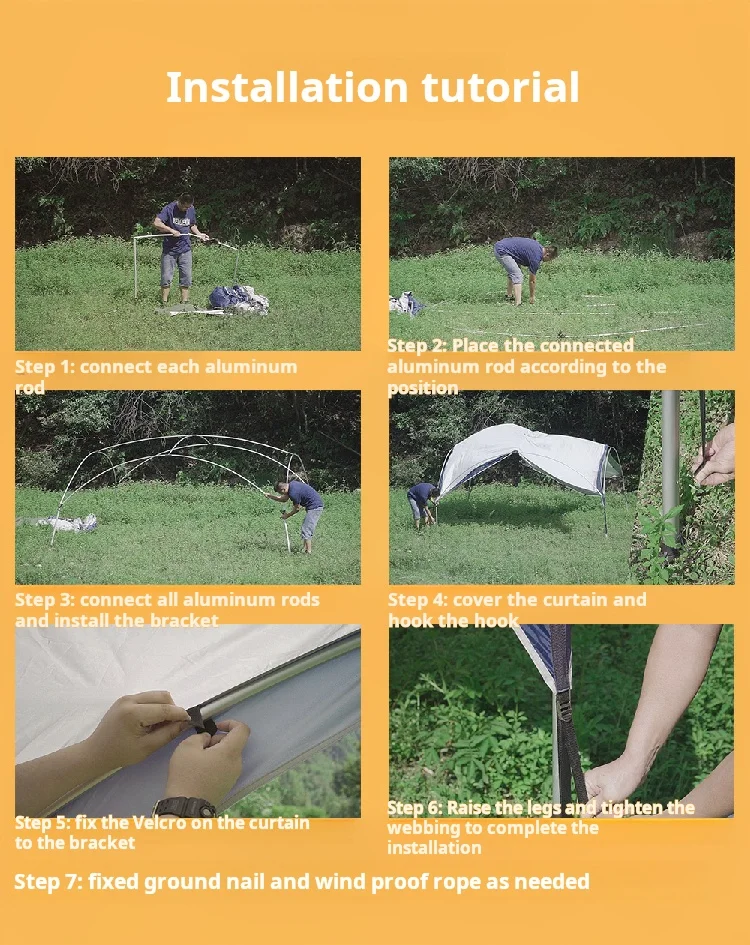 Installation tutorial

Step 1: connect each aluminum rod

Step 2: Place the connected aluminum rod according to the position

Step 3: connect all aluminum rods and install the bracket

Step 4: cover the curtain and hook the hook

Step 5: fix the Velcro on the curtain to the bracket

Step 6: Raise the legs and tighten the webbing to complete the installation

Step 7: fixed ground nail and wind proof rope as needed