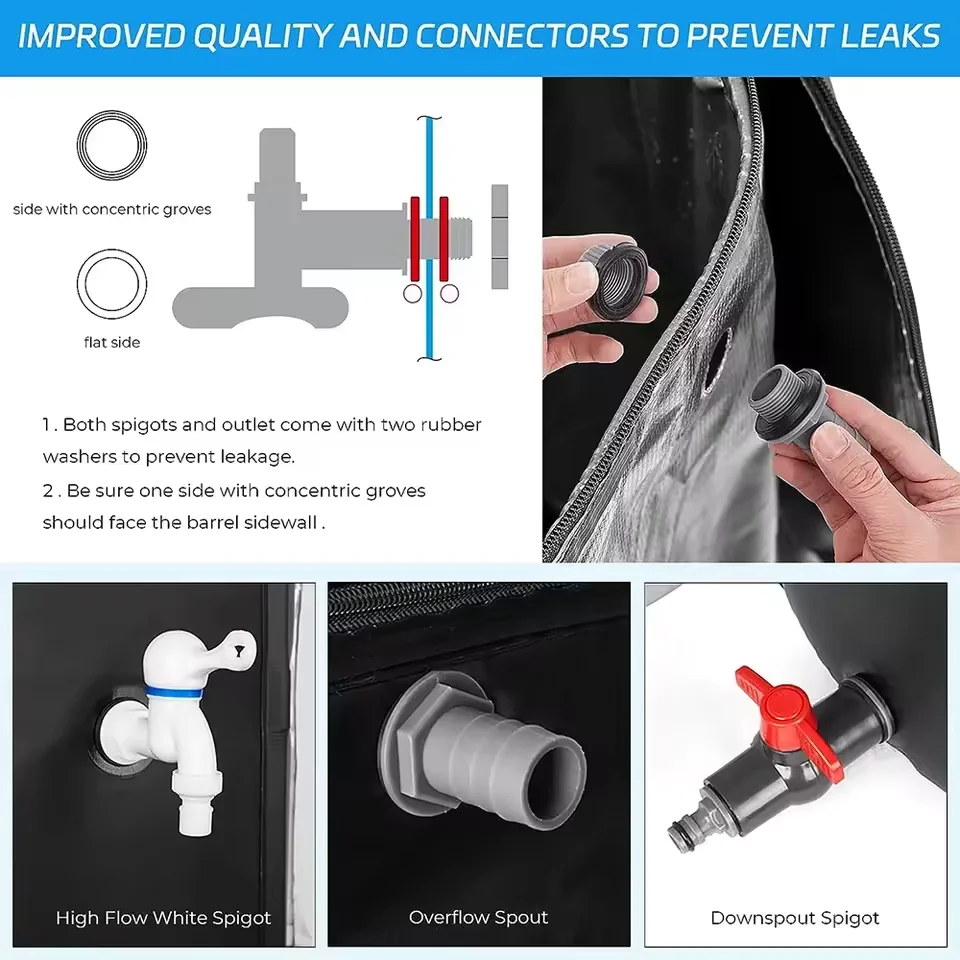 IMPROVED QUALITY AND CONNECTORS TO PREVENT LEAKS

side with concentric groves

flat side

1 . Both spigots and outlet come with two rubber washers to prevent leakage.

2 . Be sure one side with concentric groves should face the barrel sidewall .

High Flow White Spigot

Overflow Spout

Downspout Spigot