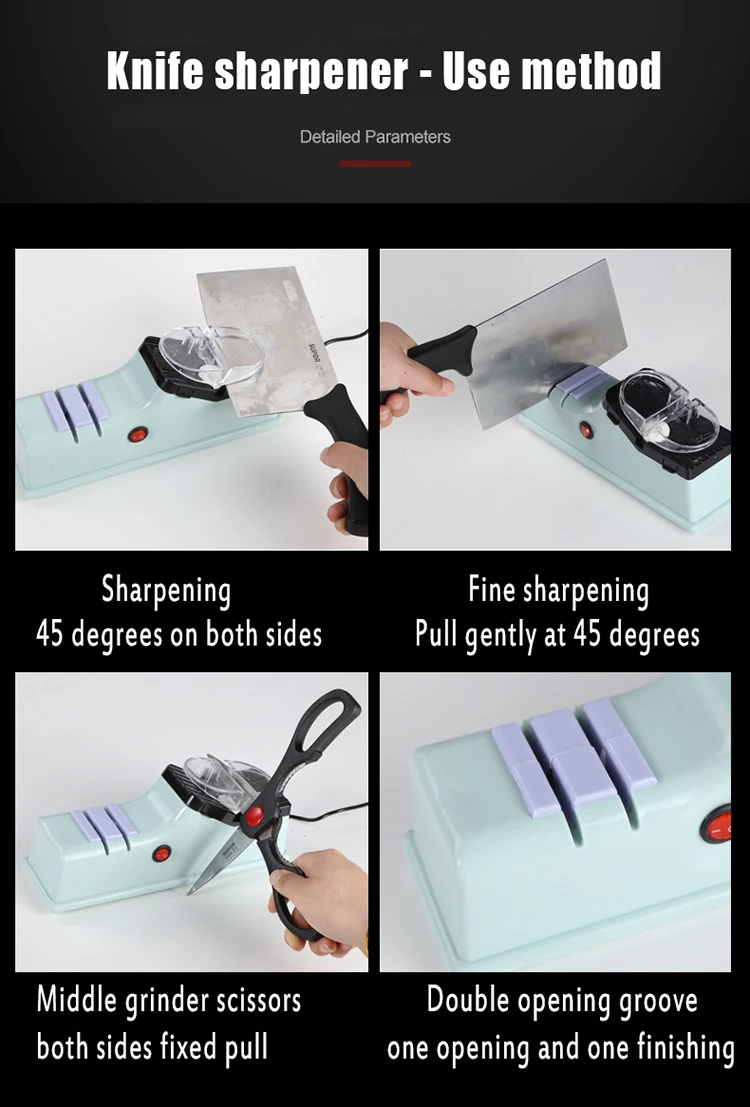 Knife sharpener - Use method

Detailed Parameters

SUPOR

Sharpening
45 degrees on both sides

Fine sharpening
Pull gently at 45 degrees

Middle grinder scissors
both sides fixed pull

Double opening groove
one opening and one finishing