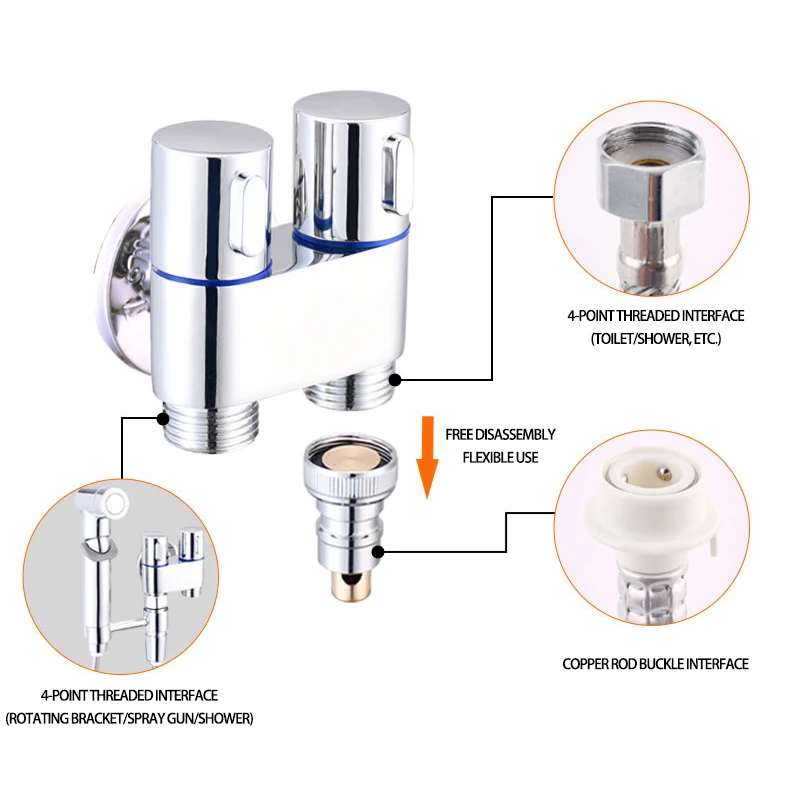 4-POINT THREADED INTERFACE
(TOILET/SHOWER, ETC.)

FREE DISASSEMBLY
FLEXIBLE USE

COPPER ROD BUCKLE INTERFACE

4-POINT THREADED INTERFACE
(ROTATING BRACKET/SPRAY GUN/SHOWER)