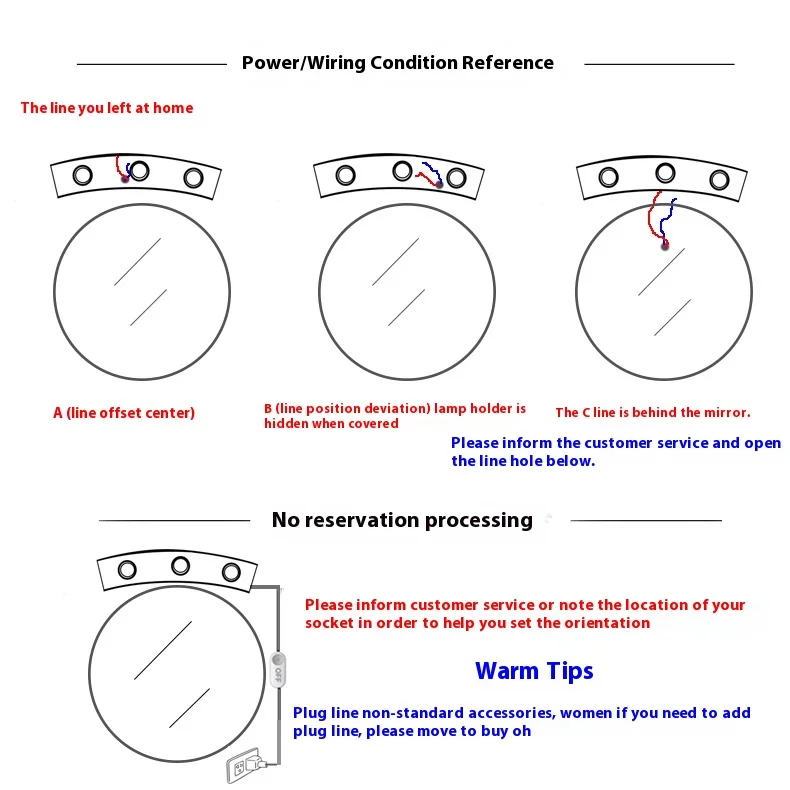 Power/Wiring Condition Reference

The line you left at home

A (line offset center)

B (line position deviation) lamp holder is hidden when covered

The C line is behind the mirror.

Please inform the customer service and open the line hole below.

No reservation processing

Please inform customer service or note the location of your socket in order to help you set the orientation

OFF

Warm Tips

Plug line non-standard accessories, women if you need to add plug line, please move to buy oh