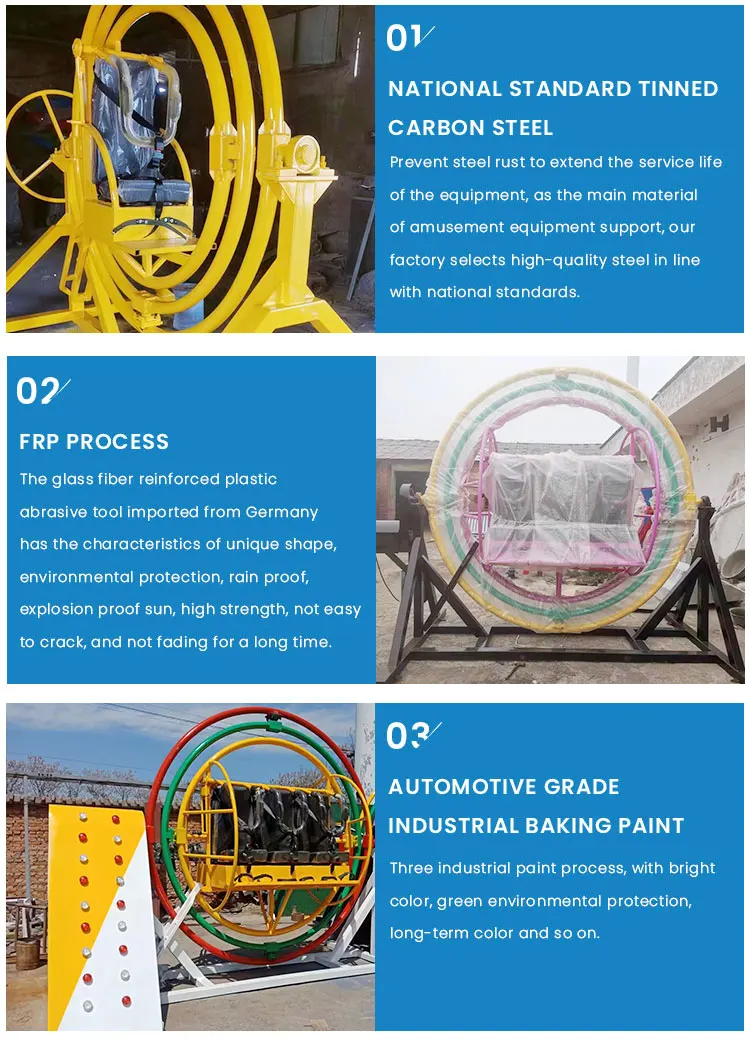 01

NATIONAL STANDARD TINNED CARBON STEEL

Prevent steel rust to extend the service life of the equipment, as the main material of amusement equipment support, our factory selects high-quality steel in line with national standards.

02

FRP PROCESS

The glass fiber reinforced plastic abrasive tool imported from Germany has the characteristics of unique shape, environmental protection, rain proof, explosion proof sun, high strength, not easy to crack, and not fading for a long time.

03

AUTOMOTIVE GRADE INDUSTRIAL BAKING PAINT

Three industrial paint process, with bright color, green environmental protection, long-term color and so on.