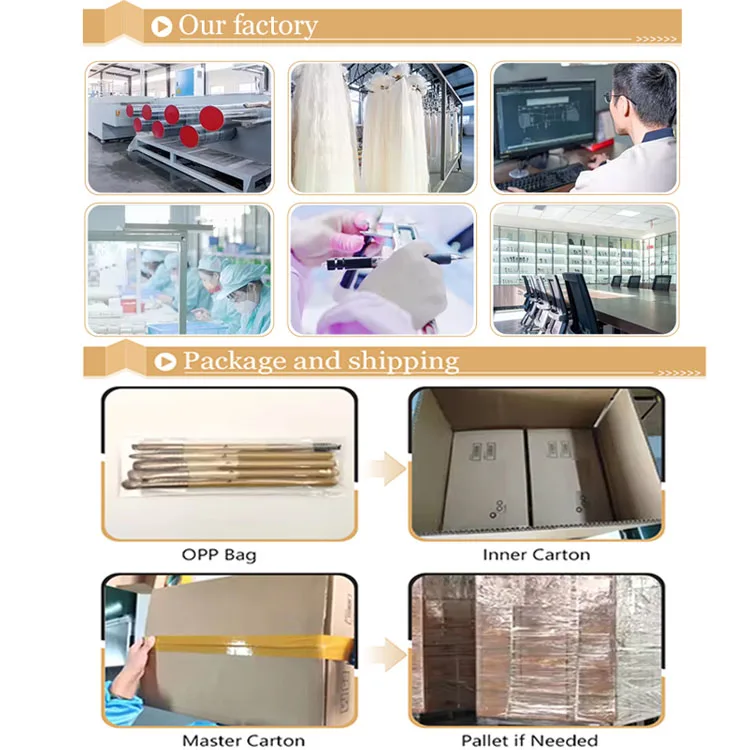 Our factory

Package and shipping

OPP Bag

Inner Carton

Master Carton

Pallet if Needed