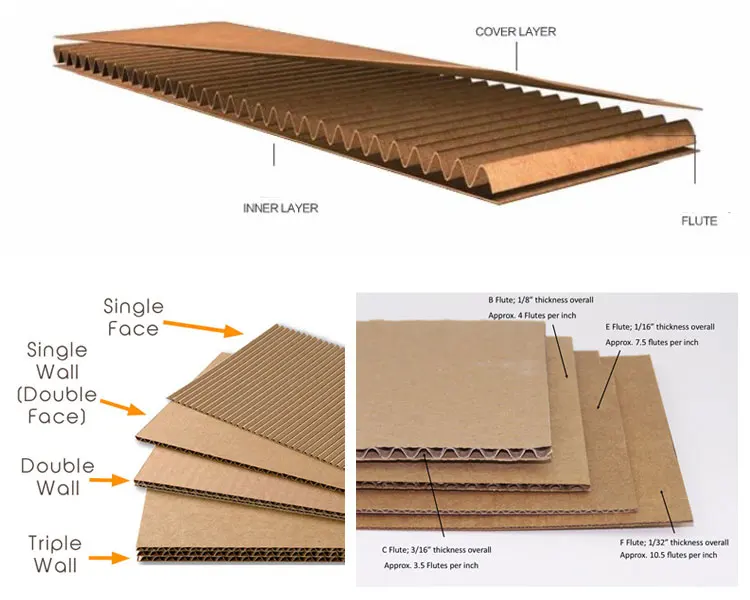 COVER LAYER

INNER LAYER

FLUTE

Single Face

Single Wall (Double Face)

Double Wall

Triple Wall

B Flute; 1/8" thickness overall
Approx. 4 Flutes per inch

E Flute; 1/16" thickness overall
Approx. 7.5 flutes per inch

C Flute; 3/16" thickness overall
Approx. 3.5 Flutes per inch

F Flute; 1/32" thickness overall
Approx. 10.5 flutes per inch