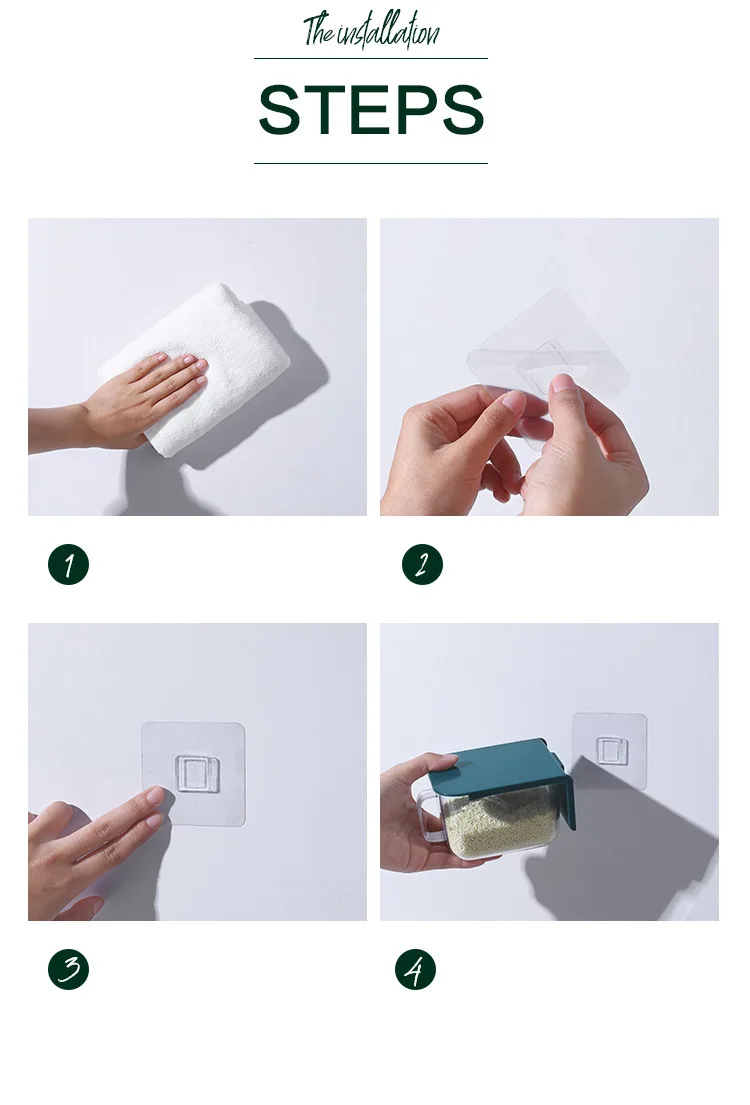 The installation

STEPS

1

2

3

4