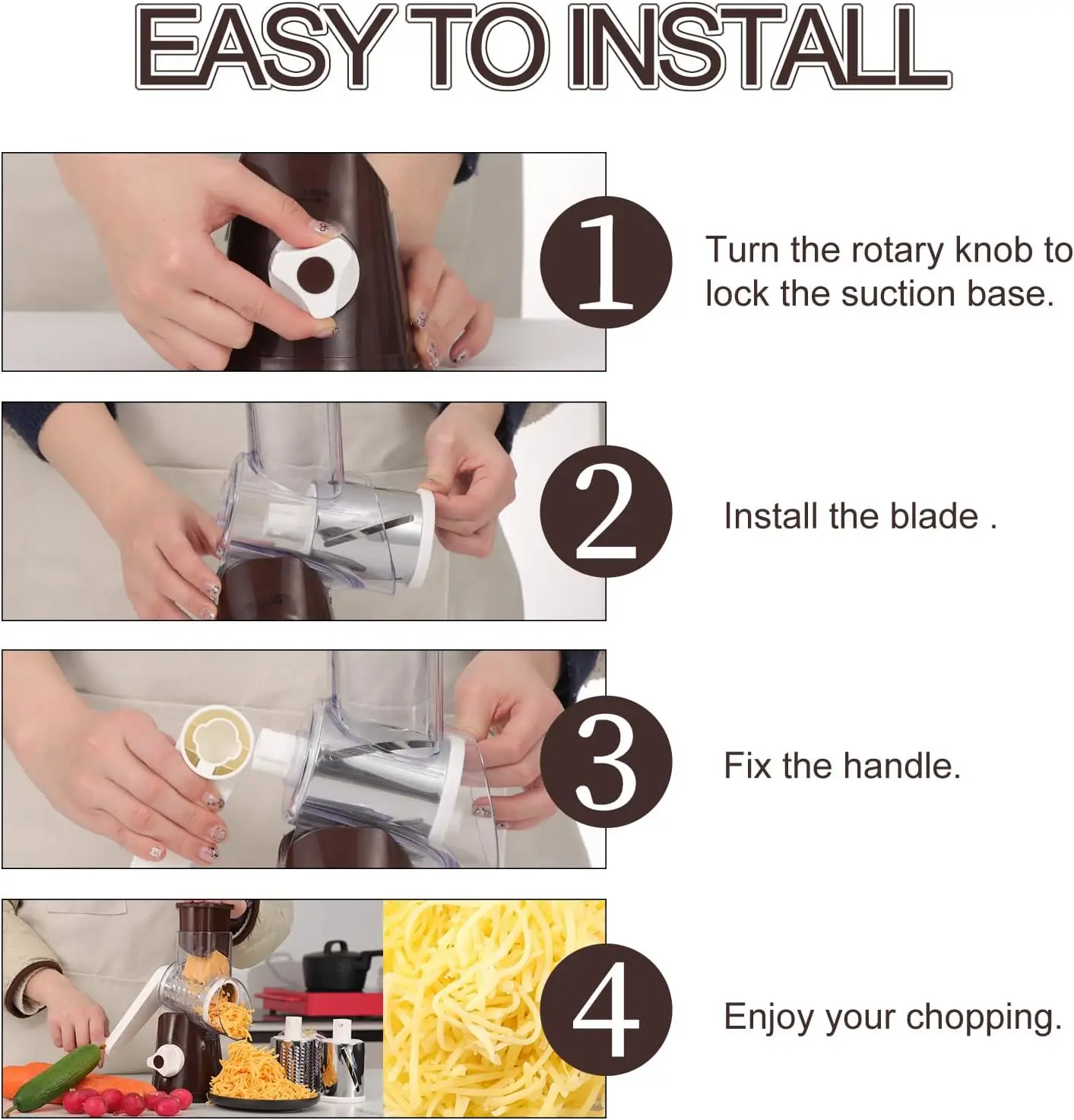 EASY TO INSTALL

1

Turn the rotary knob to lock the suction base.

2

Install the blade .

3

Fix the handle.

4

Enjoy your chopping.