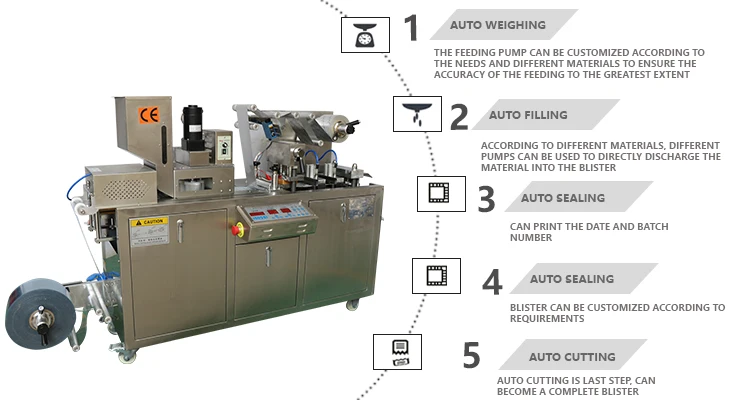 CE

CAUTION

1 AUTO WEIGHING

THE FEEDING PUMP CAN BE CUSTOMIZED ACCORDING TO THE NEEDS AND DIFFERENT MATERIALS TO ENSURE THE ACCURACY OF THE FEEDING TO THE GREATEST EXTENT

2 AUTO FILLING

ACCORDING TO DIFFERENT MATERIALS, DIFFERENT PUMPS CAN BE USED TO DIRECTLY DISCHARGE THE MATERIAL INTO THE BLISTER

3 AUTO SEALING

CAN PRINT THE DATE AND BATCH NUMBER

4 AUTO SEALING

BLISTER CAN BE CUSTOMIZED ACCORDING TO REQUIREMENTS

5 AUTO CUTTING

AUTO CUTTING IS LAST STEP, CAN BECOME A COMPLETE BLISTER