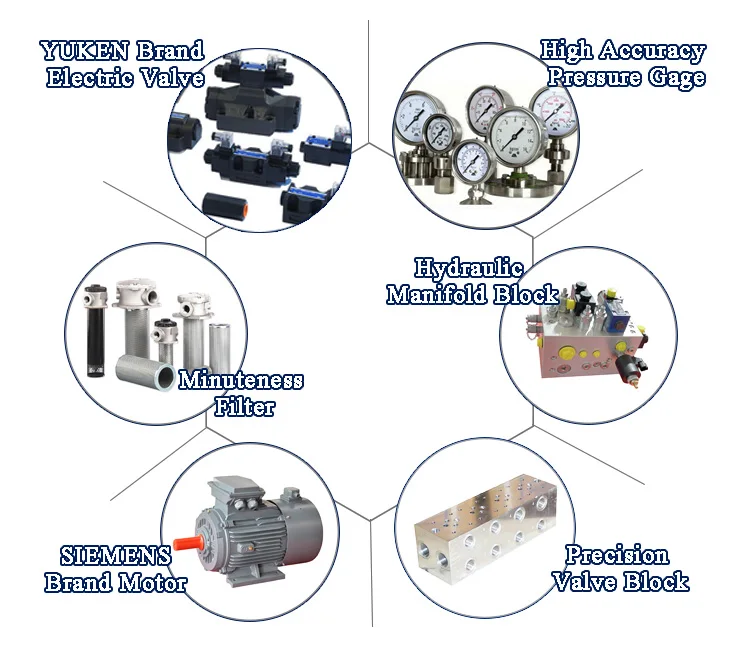 YUKEN Brand Electric Valve

High Accuracy Pressure Gage

Hydraulic Manifold Block

Minuteness Filter

SIEMENS Brand Motor

Precision Valve Block