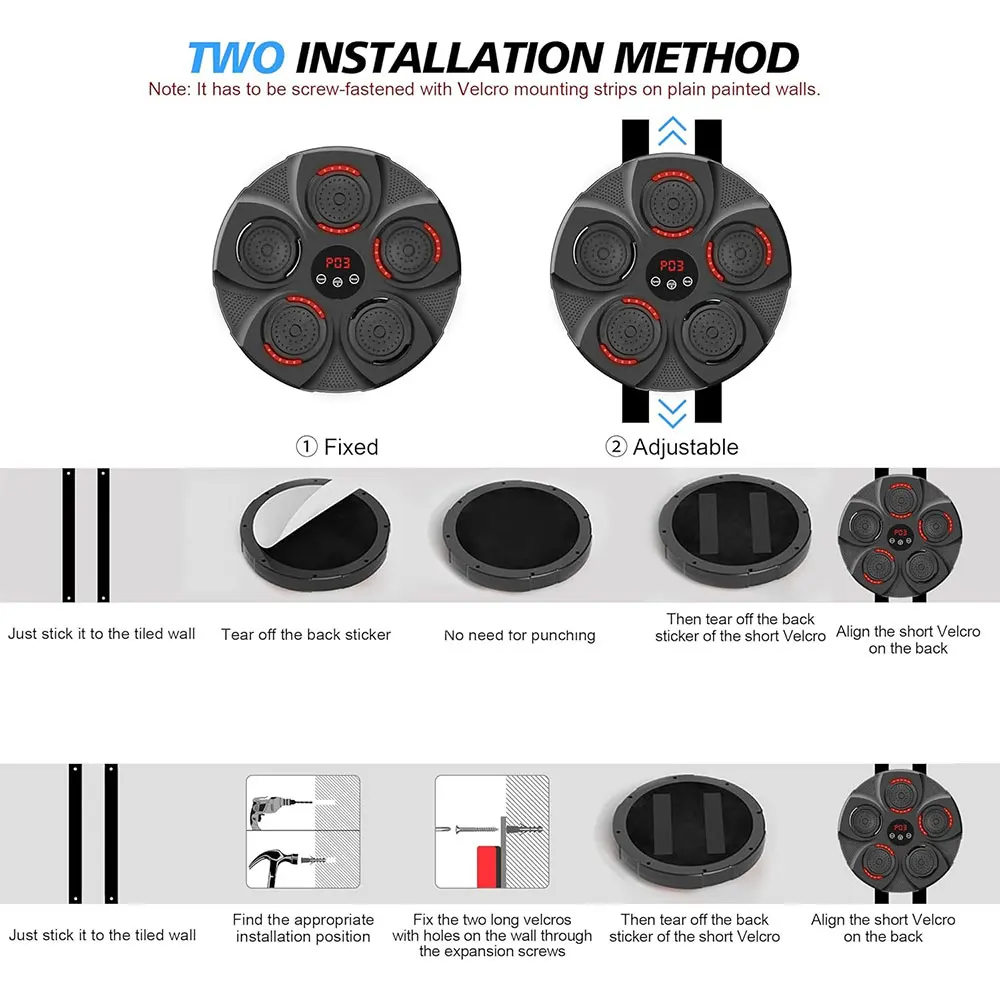 TWO INSTALLATION METHOD

Note: It has to be screw-fastened with Velcro mounting strips on plain painted walls.

P03

P03

① Fixed

② Adjustable

P03

Just stick it to the tiled wall

Tear off the back sticker

No need for punching

Then tear off the back sticker of the short Velcro

Align the short Velcro on the back

Just stick it to the tiled wall

Find the appropriate installation position

Fix the two long velcros with holes on the wall through the expansion screws

Then tear off the back sticker of the short Velcro

Align the short Velcro on the back