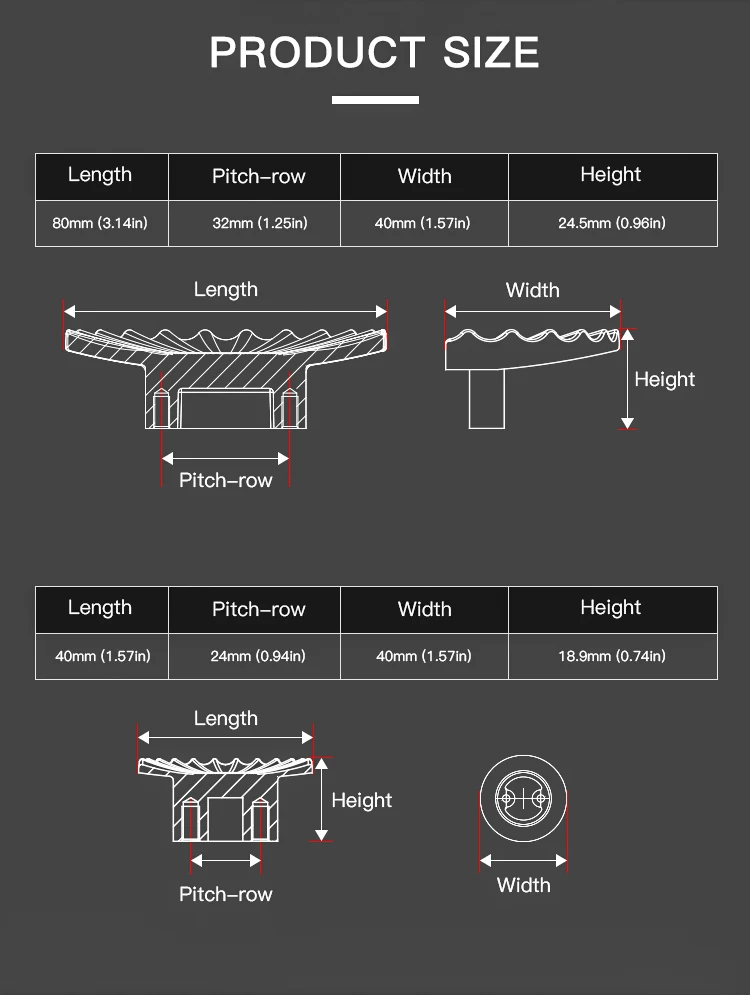 PRODUCT SIZE

| Length | Pitch-row | Width | Height |
|---|---|---|---|
| 80mm (3.14in) | 32mm (1.25in) | 40mm (1.57in) | 24.5mm (0.96in) |

Length

Pitch-row

Width

Height

| Length | Pitch-row | Width | Height |
|---|---|---|---|
| 40mm (1.57in) | 24mm (0.94in) | 40mm (1.57in) | 18.9mm (0.74in) |

Length

Height

Pitch-row

Width