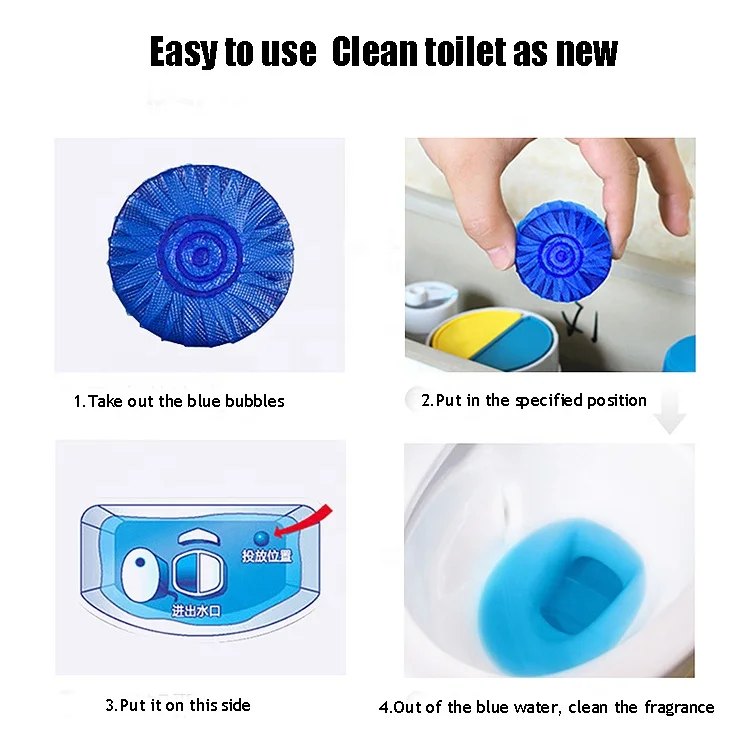 Easy to use  Clean toilet as new

1.Take out the blue bubbles

2.Put in the specified position

投放位置

进出水口

3.Put it on this side

4.Out of the blue water, clean the fragrance