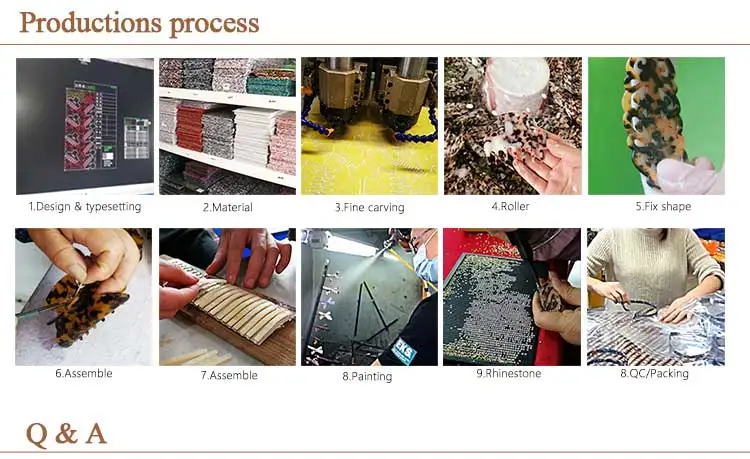 Productions process

1.Design & typesetting

2.Material

3.Fine carving

4.Roller

5.Fix shape

6.Assemble

7.Assemble

8.Painting

9.Rhinestone

8.QC/Packing

Q & A