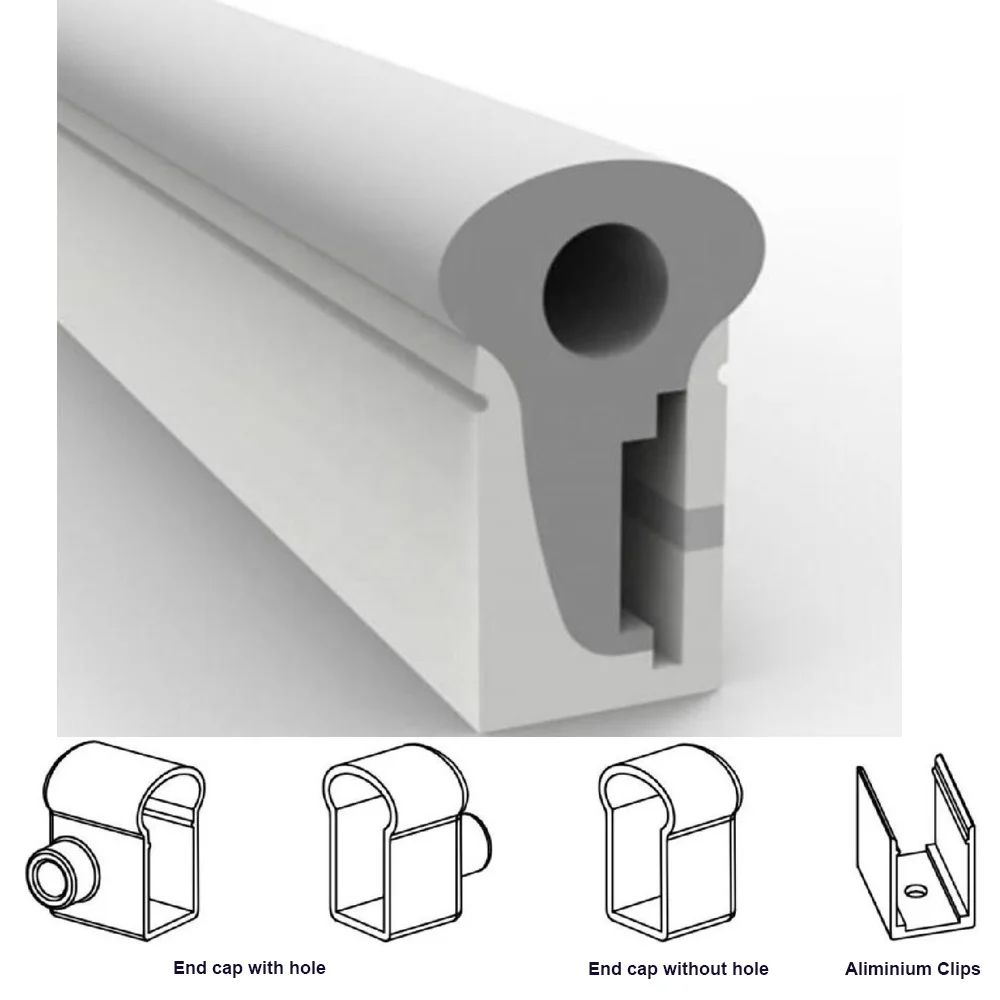 End cap with hole

End cap without hole

Aliminium Clips