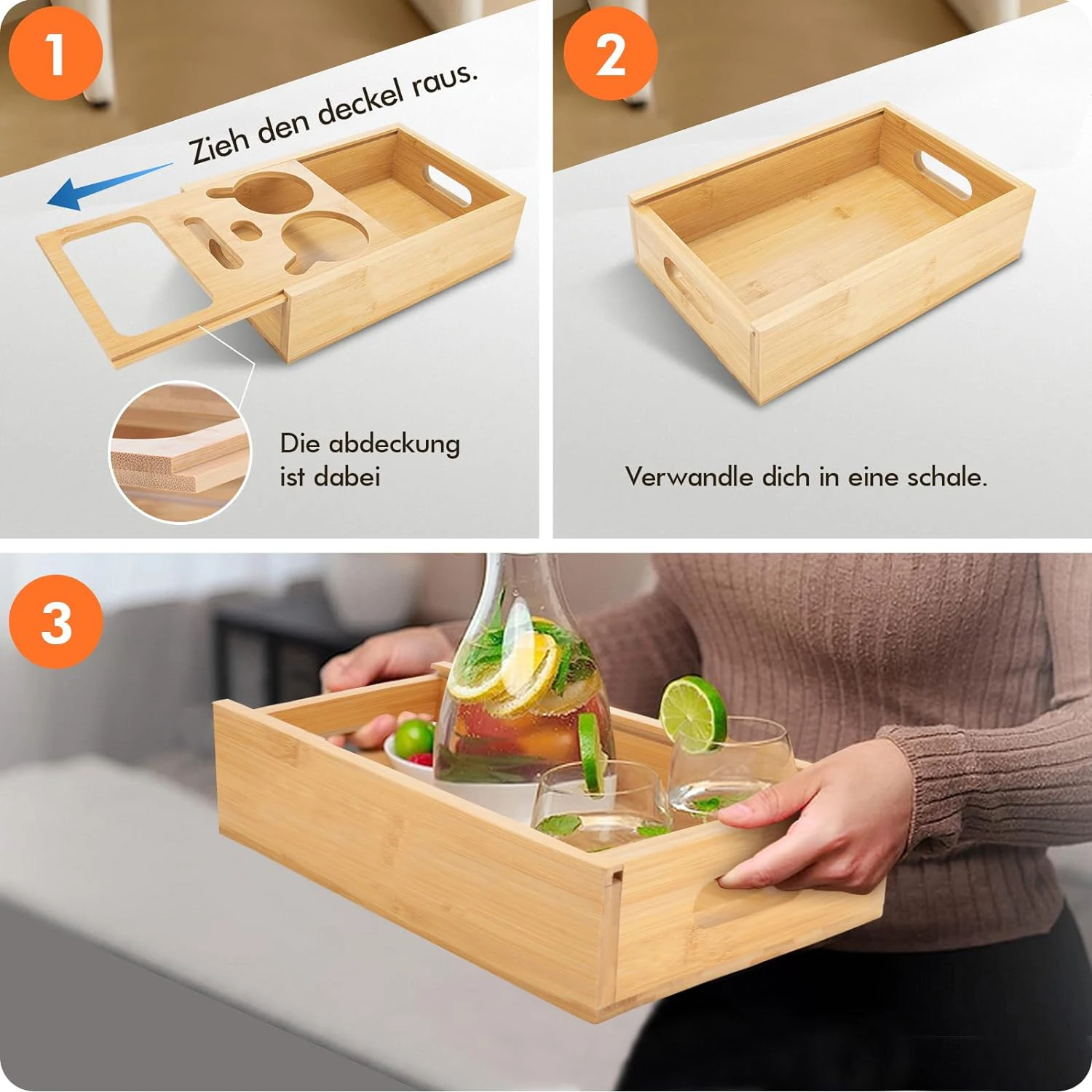 1

Zieh den deckel raus.

Die abdeckung ist dabei

2

Verwandle dich in eine schale.

3