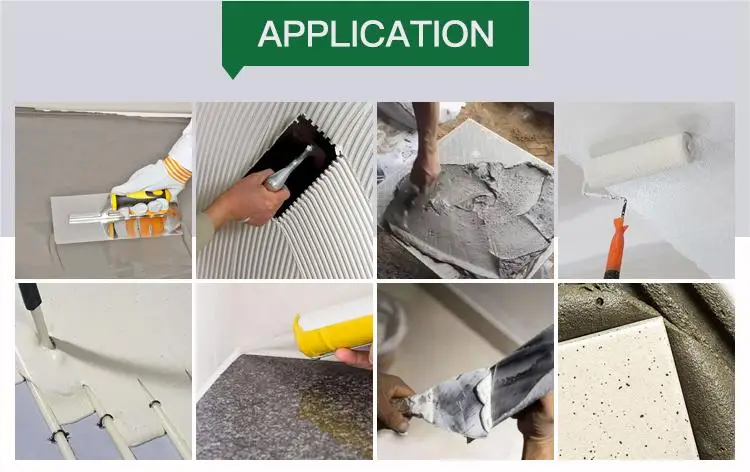 APPLICATION