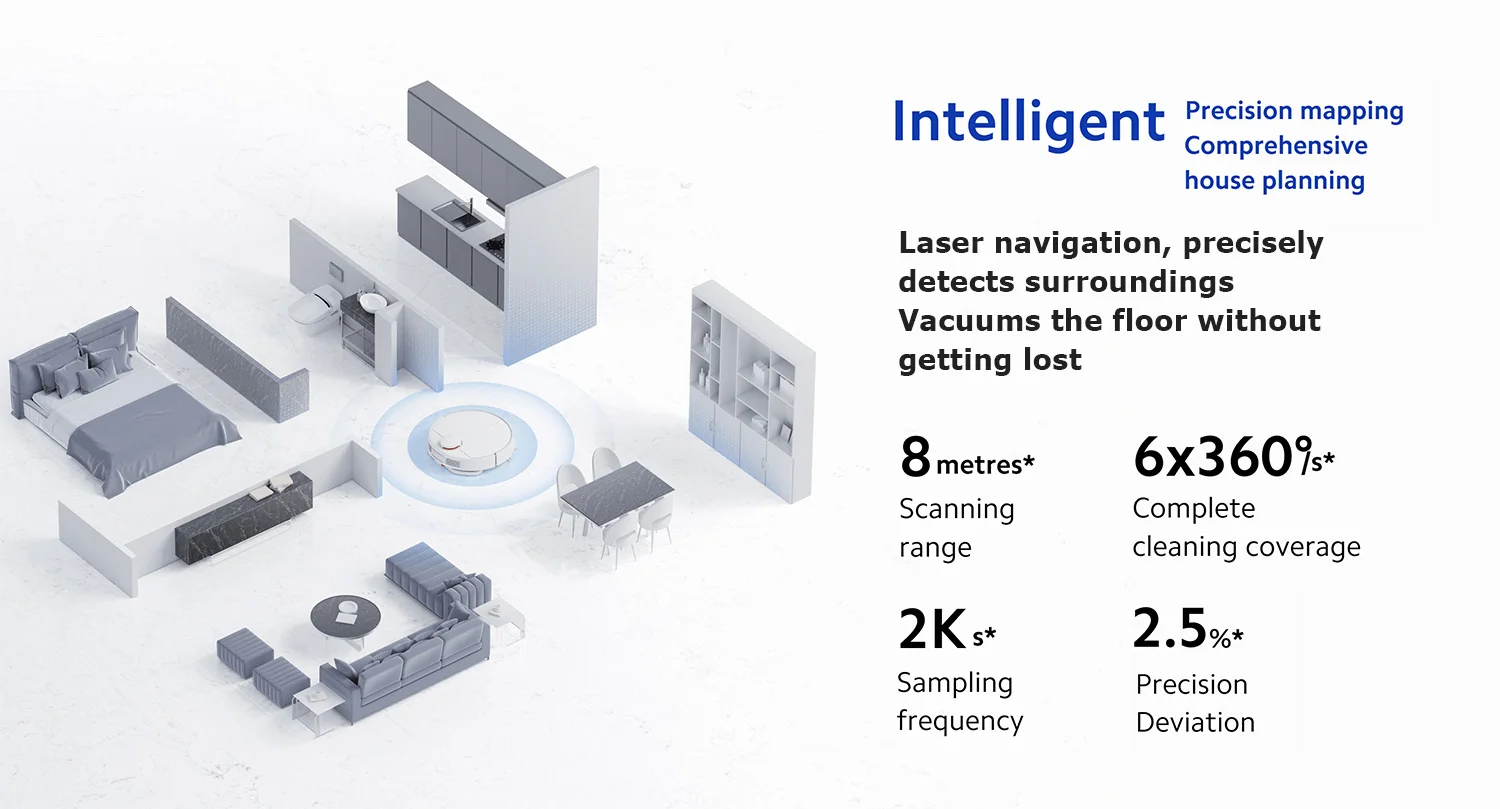 Intelligent
Precision mapping
Comprehensive house planning

Laser navigation, precisely detects surroundings
Vacuums the floor without getting lost

8 metres*
Scanning range

6x360°/s*
Complete cleaning coverage

2K s*
Sampling frequency

2.5%*
Precision Deviation