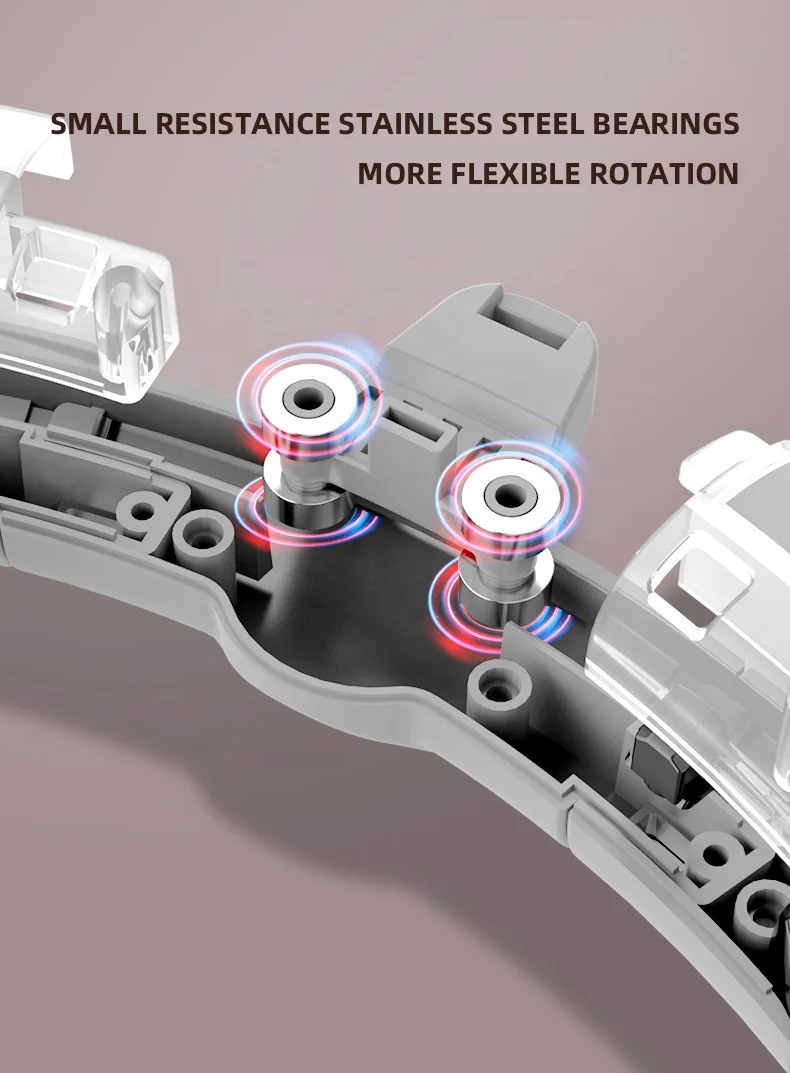 SMALL RESISTANCE STAINLESS STEEL BEARINGS
MORE FLEXIBLE ROTATION