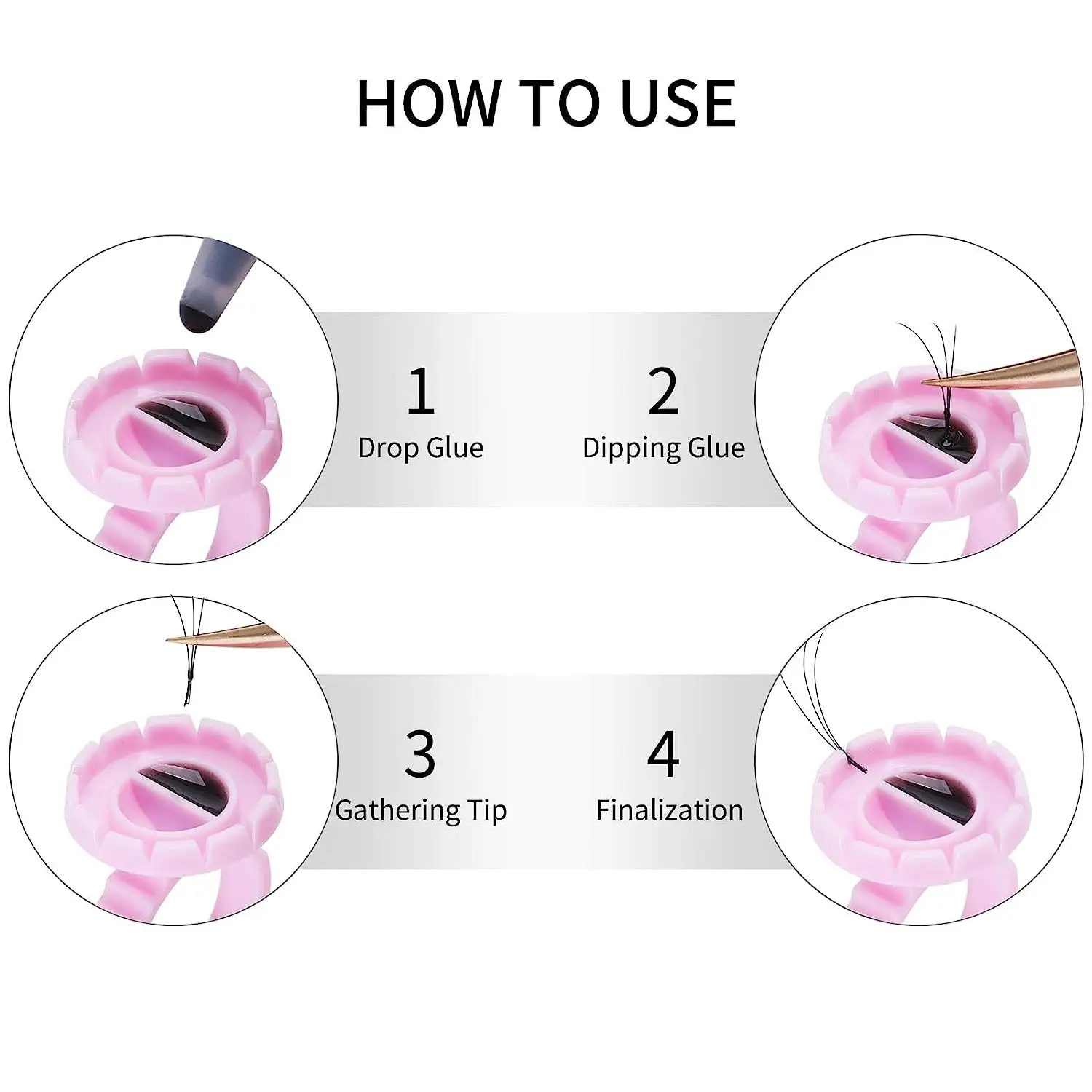 HOW TO USE

1
Drop Glue

2
Dipping Glue

3
Gathering Tip

4
Finalization