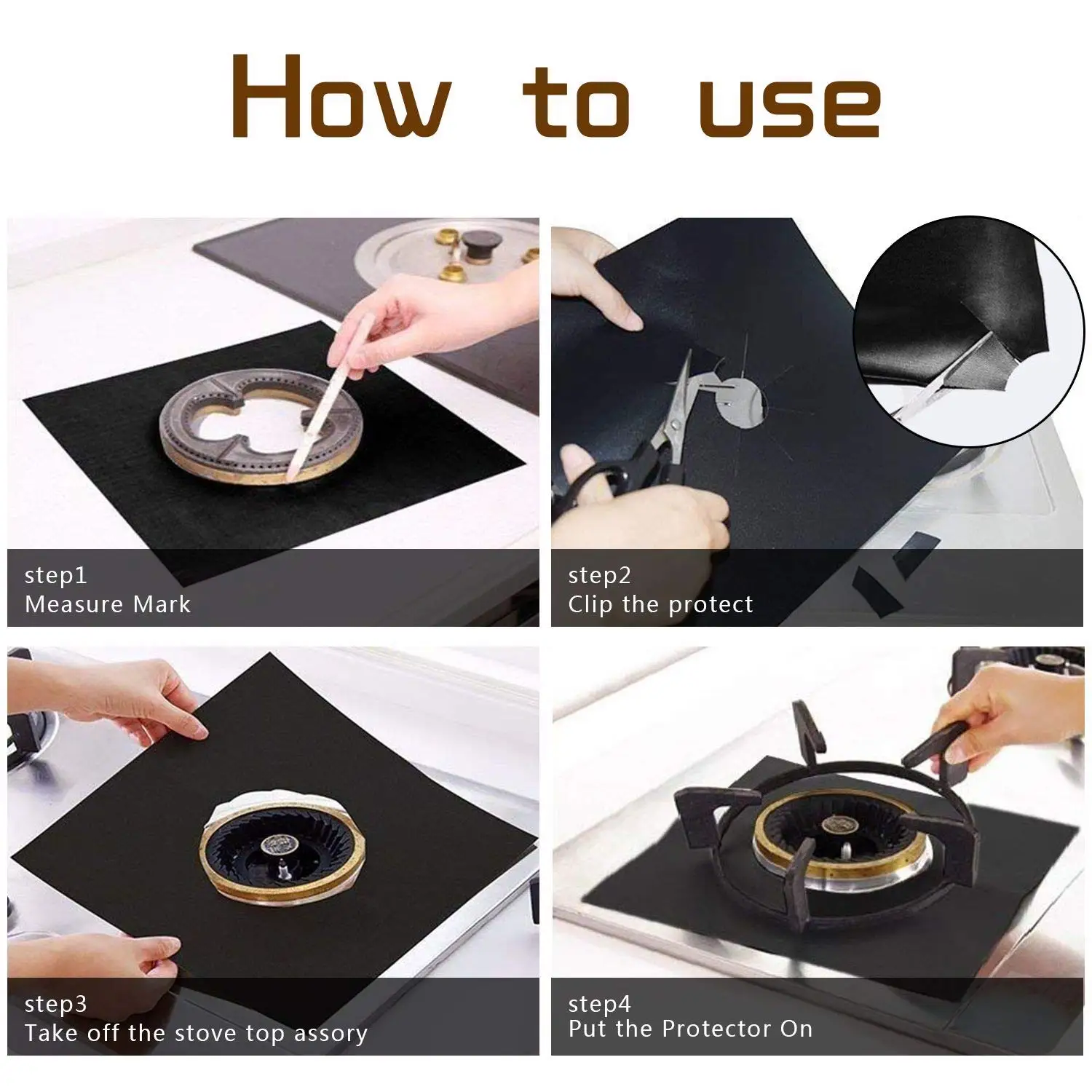 How to use

step1
Measure Mark

step2
Clip the protect

step3
Take off the stove top assory

step4
Put the Protector On