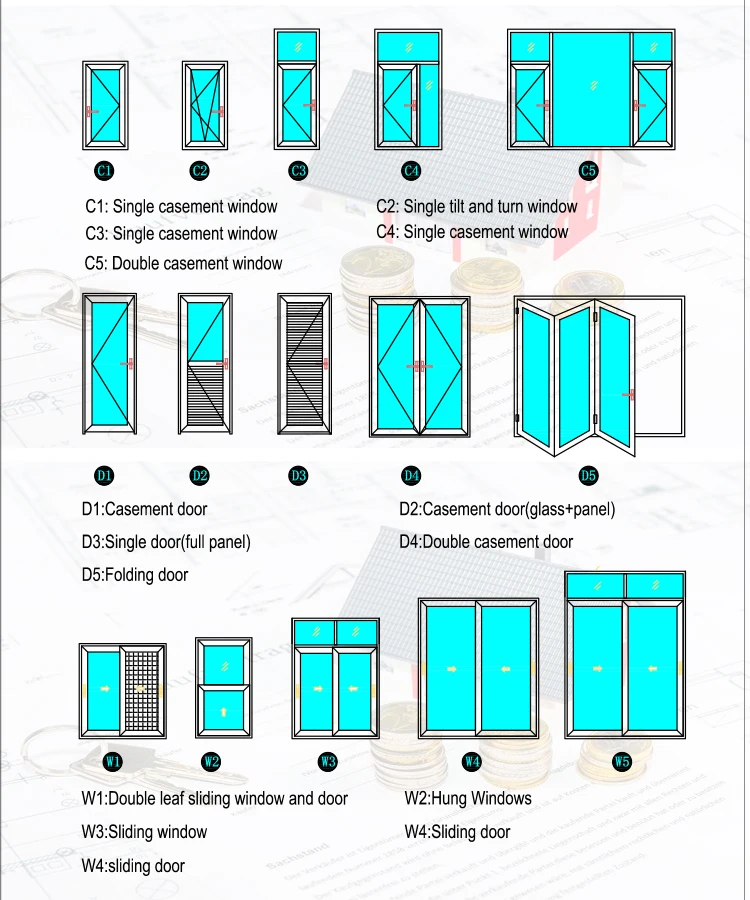 C1 C2 C3 C4 C5

C1: Single casement window

C2: Single tilt and turn window

C3: Single casement window

C4: Single casement window

C5: Double casement window

D1 D2 D3 D4 D5

D1:Casement door

D2:Casement door(glass+panel)

D3:Single door(full panel)

D4:Double casement door

D5:Folding door

W1 W2 W3 W4 W5

W1:Double leaf sliding window and door

W2:Hung Windows

W3:Sliding window

W4:Sliding door

W4:sliding door