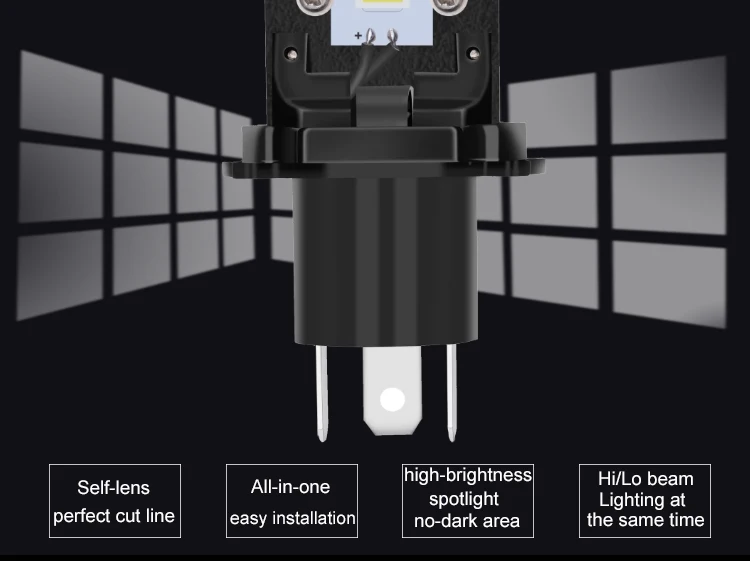 +

Self-lens
perfect cut line

All-in-one
easy installation

high-brightness
spotlight
no-dark area

Hi/Lo beam
Lighting at
the same time