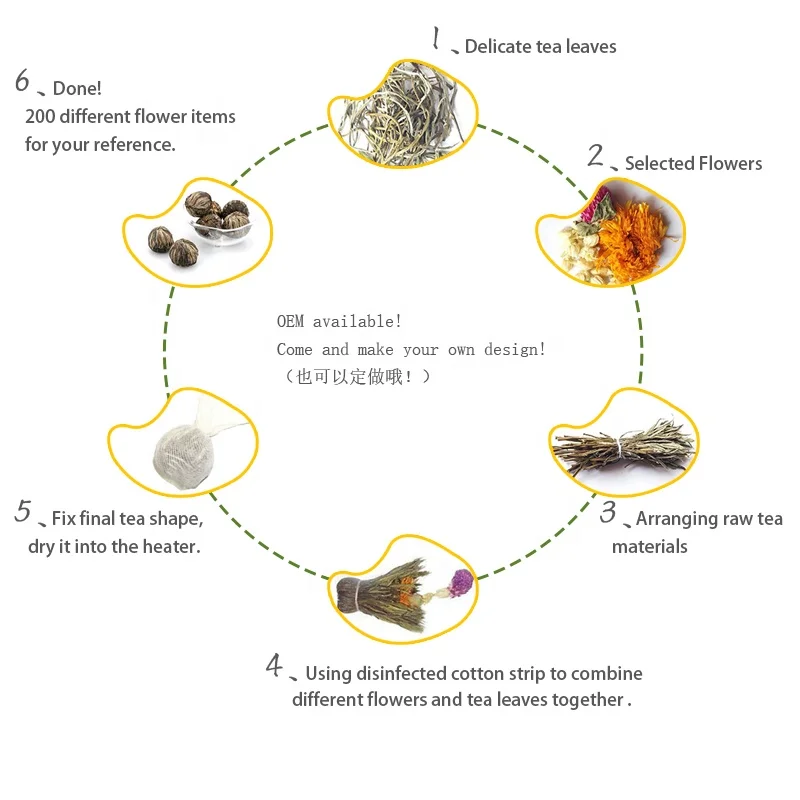 1、Delicate tea leaves

2、Selected Flowers

3、Arranging raw tea materials

4、Using disinfected cotton strip to combine different flowers and tea leaves together .

5、Fix final tea shape, dry it into the heater.

6、Done!
200 different flower items for your reference.

OEM available!
Come and make your own design!
（也可以定做哦！）