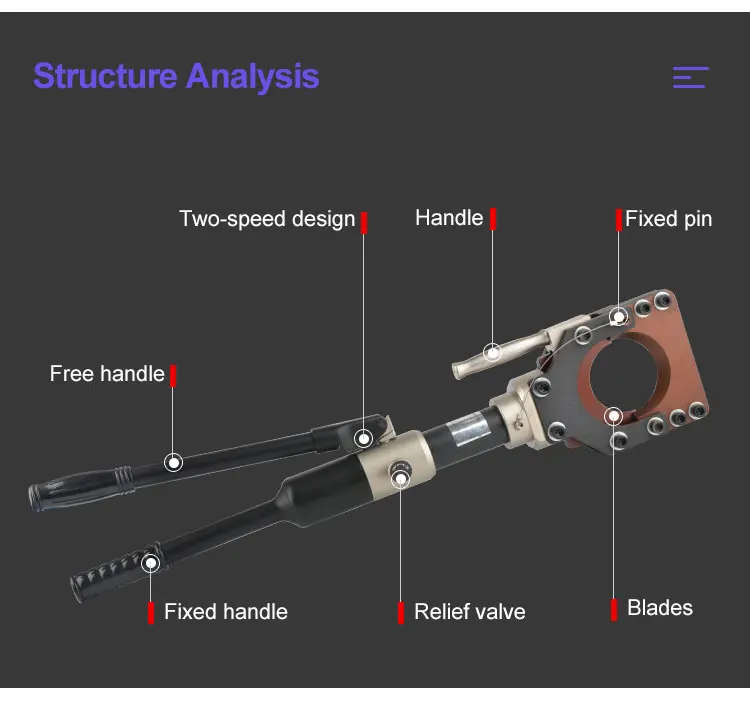 Structure Analysis

Two-speed design

Handle

Fixed pin

Free handle

Fixed handle

Relief valve

Blades