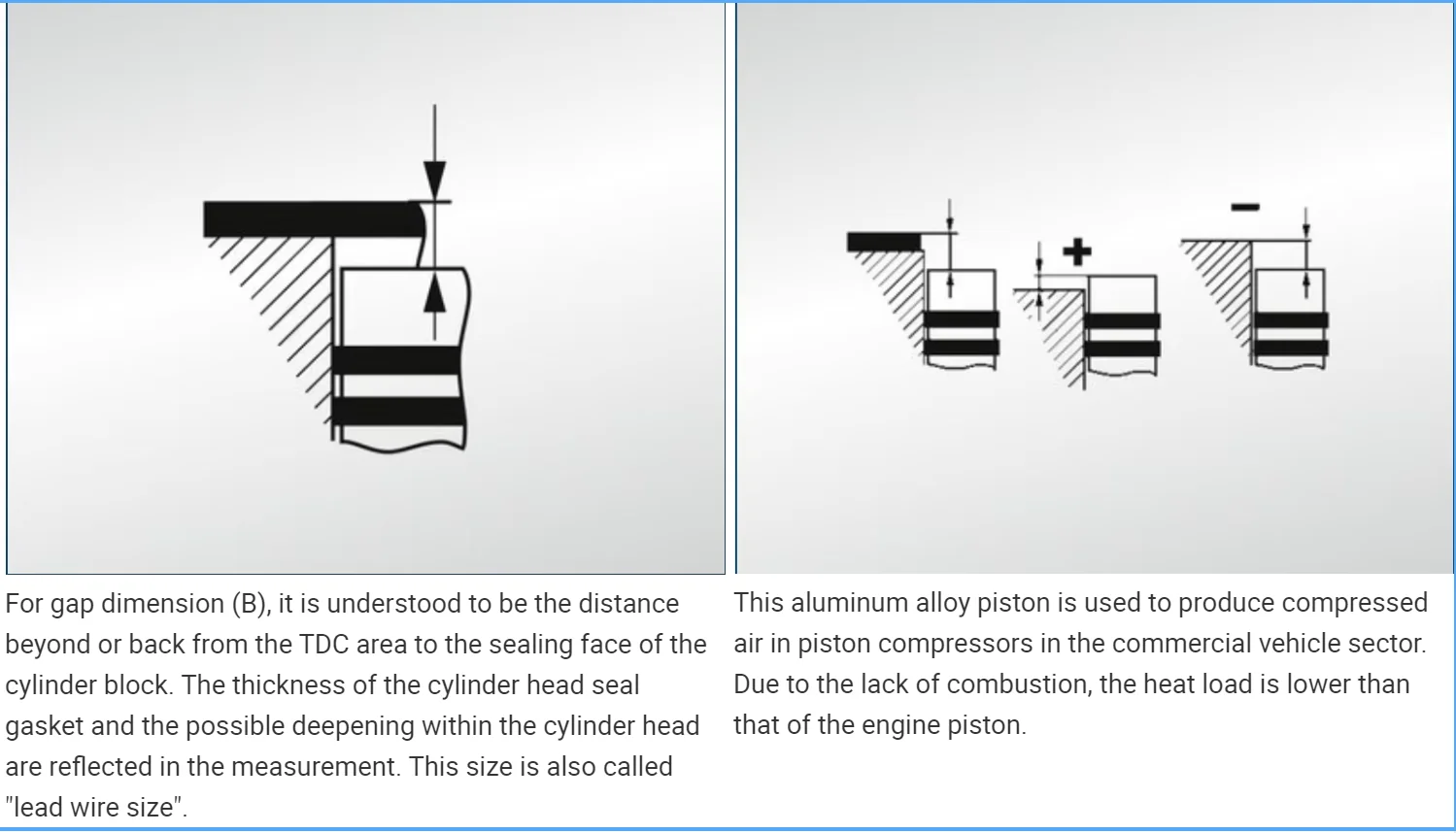 +

−

For gap dimension (B), it is understood to be the distance beyond or back from the TDC area to the sealing face of the cylinder block. The thickness of the cylinder head seal gasket and the possible deepening within the cylinder head are reflected in the measurement. This size is also called "lead wire size".

This aluminum alloy piston is used to produce compressed air in piston compressors in the commercial vehicle sector. Due to the lack of combustion, the heat load is lower than that of the engine piston.