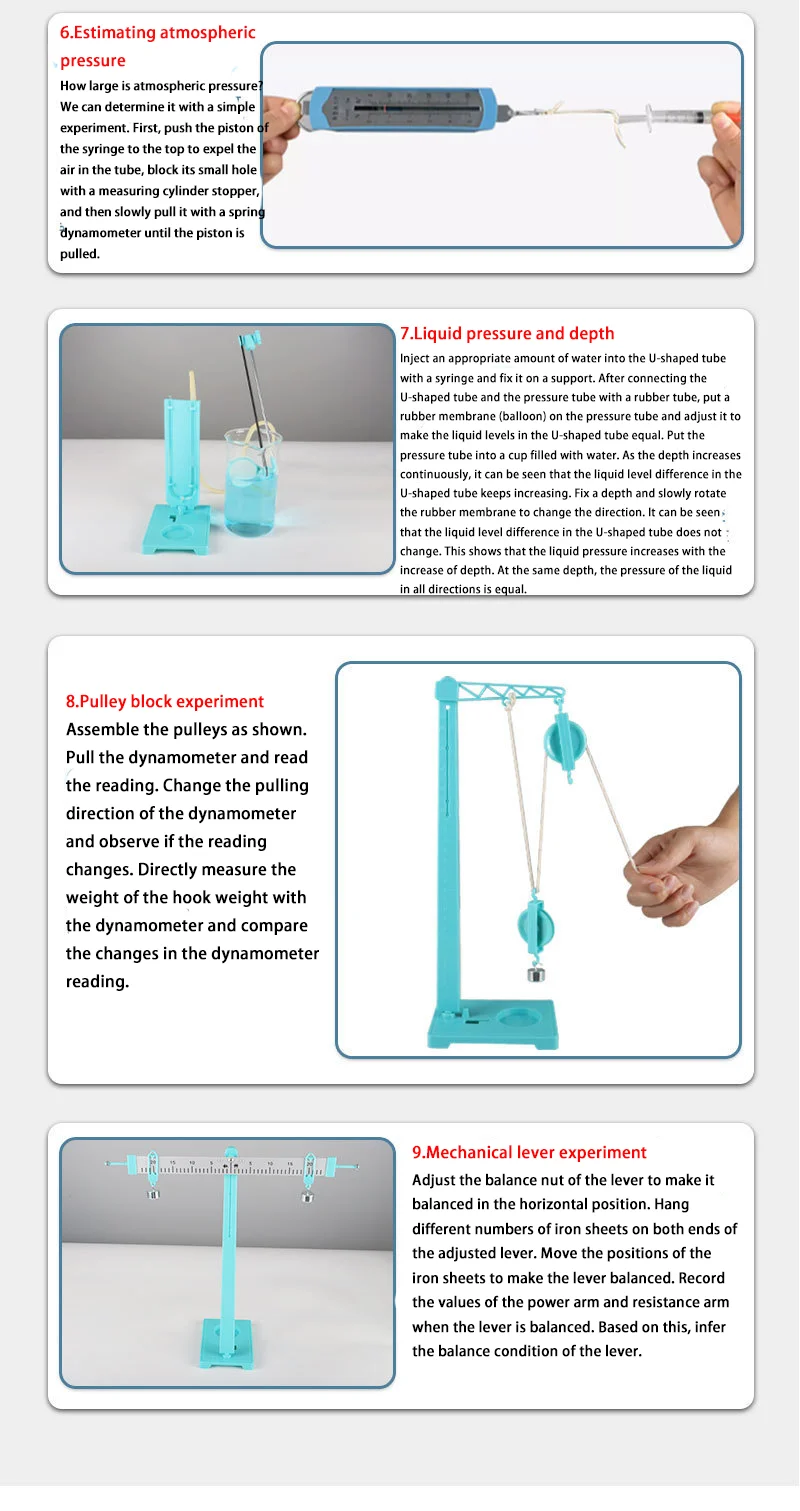 6.Estimating atmospheric pressure

How large is atmospheric pressure? We can determine it with a simple experiment. First, push the piston of the syringe to the top to expel the air in the tube, block its small hole with a measuring cylinder stopper, and then slowly pull it with a spring dynamometer until the piston is pulled.

7.Liquid pressure and depth

Inject an appropriate amount of water into the U-shaped tube with a syringe and fix it on a support. After connecting the U-shaped tube and the pressure tube with a rubber tube, put a rubber membrane (balloon) on the pressure tube and adjust it to make the liquid levels in the U-shaped tube equal. Put the pressure tube into a cup filled with water. As the depth increases continuously, it can be seen that the liquid level difference in the U-shaped tube keeps increasing. Fix a depth and slowly rotate the rubber membrane to change the direction. It can be seen that the liquid level difference in the U-shaped tube does not change. This shows that the liquid pressure increases with the increase of depth. At the same depth, the pressure of the liquid in all directions is equal.

8.Pulley block experiment

Assemble the pulleys as shown. Pull the dynamometer and read the reading. Change the pulling direction of the dynamometer and observe if the reading changes. Directly measure the weight of the hook weight with the dynamometer and compare the changes in the dynamometer reading.

9.Mechanical lever experiment

Adjust the balance nut of the lever to make it balanced in the horizontal position. Hang different numbers of iron sheets on both ends of the adjusted lever. Move the positions of the iron sheets to make the lever balanced. Record the values of the power arm and resistance arm when the lever is balanced. Based on this, infer the balance condition of the lever.