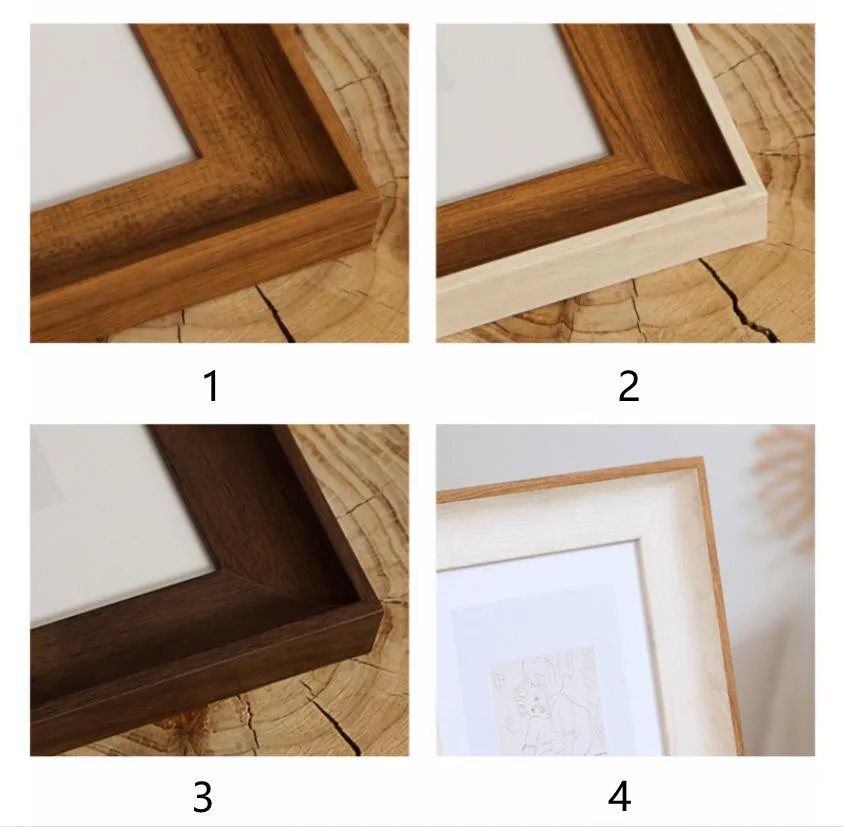 1

2

3

4