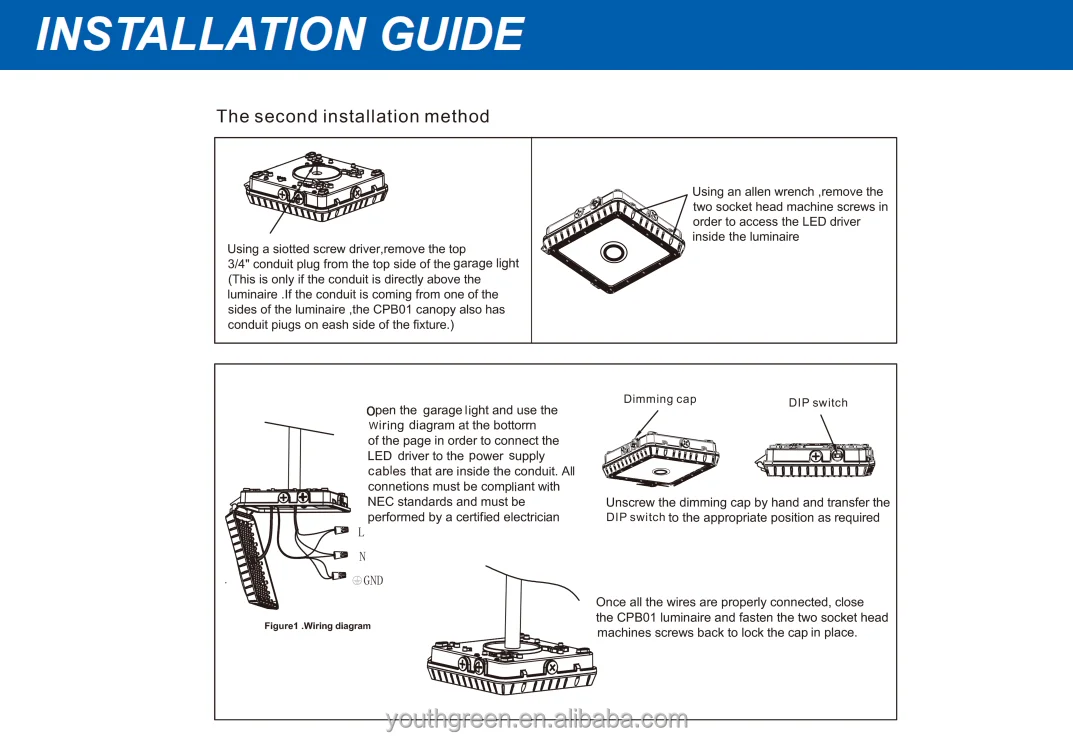 INSTALLATION GUIDE

The second installation method

Using a siotted screw driver,remove the top 3/4" conduit plug from the top side of the garage light (This is only if the conduit is directly above the luminaire .If the conduit is coming from one of the sides of the luminaire ,the CPB01 canopy also has conduit piugs on eash side of the fixture.)

Using an allen wrench ,remove the two socket head machine screws in order to access the LED driver inside the luminaire

Open the garage light and use the wiring diagram at the bottorm of the page in order to connect the LED driver to the power supply cables that are inside the conduit. All connetions must be compliant with NEC standards and must be performed by a certified electrician

L
N
GND

Figure1 .Wiring diagram

Dimming cap

DIP switch

Unscrew the dimming cap by hand and transfer the DIP switch to the appropriate position as required

Once all the wires are properly connected, close the CPB01 luminaire and fasten the two socket head machines screws back to lock the cap in place.

youthgreen.en.alibaba.com