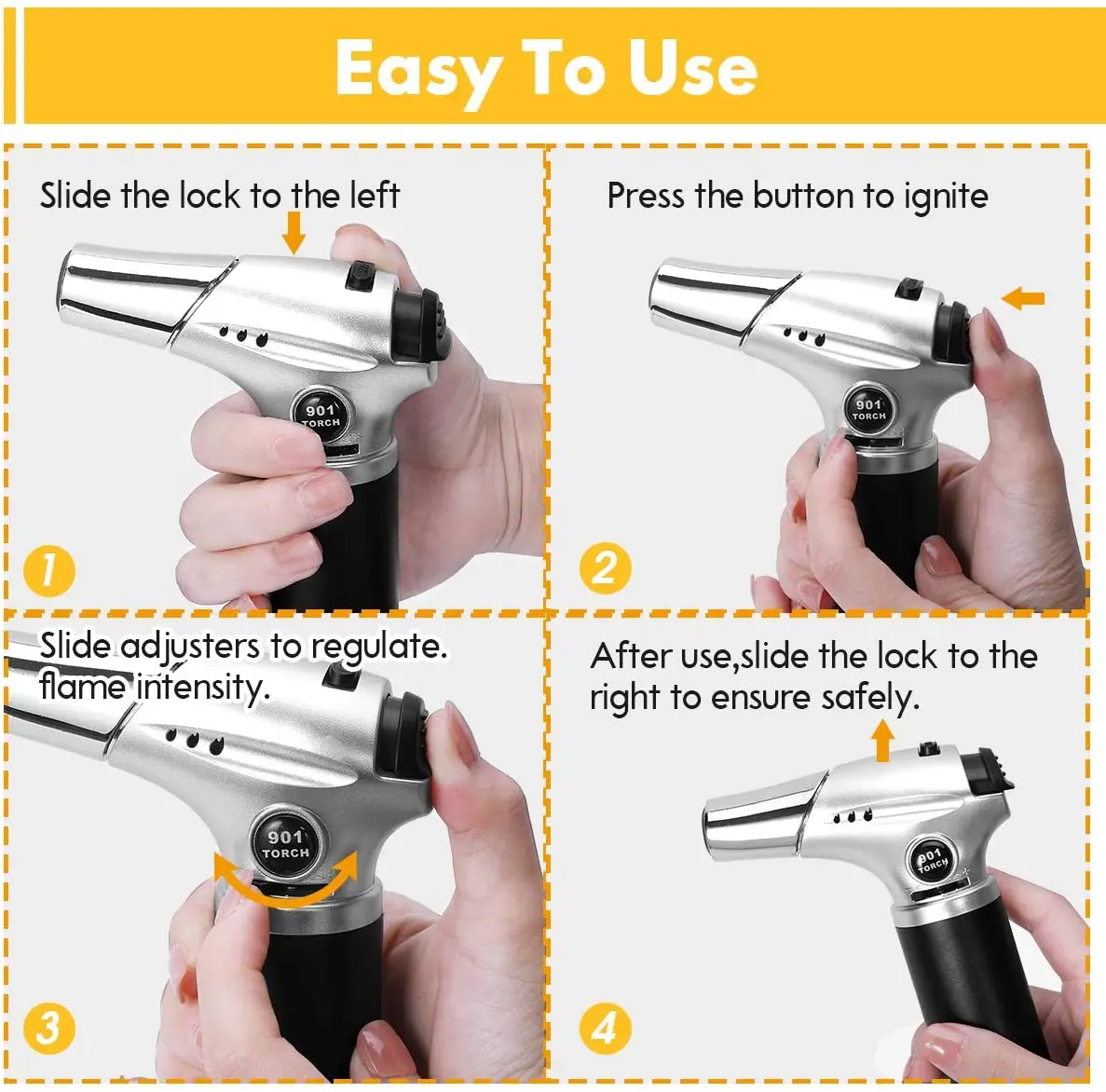 Easy To Use

Slide the lock to the left

901 TORCH

1

Press the button to ignite

901 TORCH

2

Slide adjusters to regulate. flame intensity.

901 TORCH

3

After use,slide the lock to the right to ensure safely.

901 TORCH

4