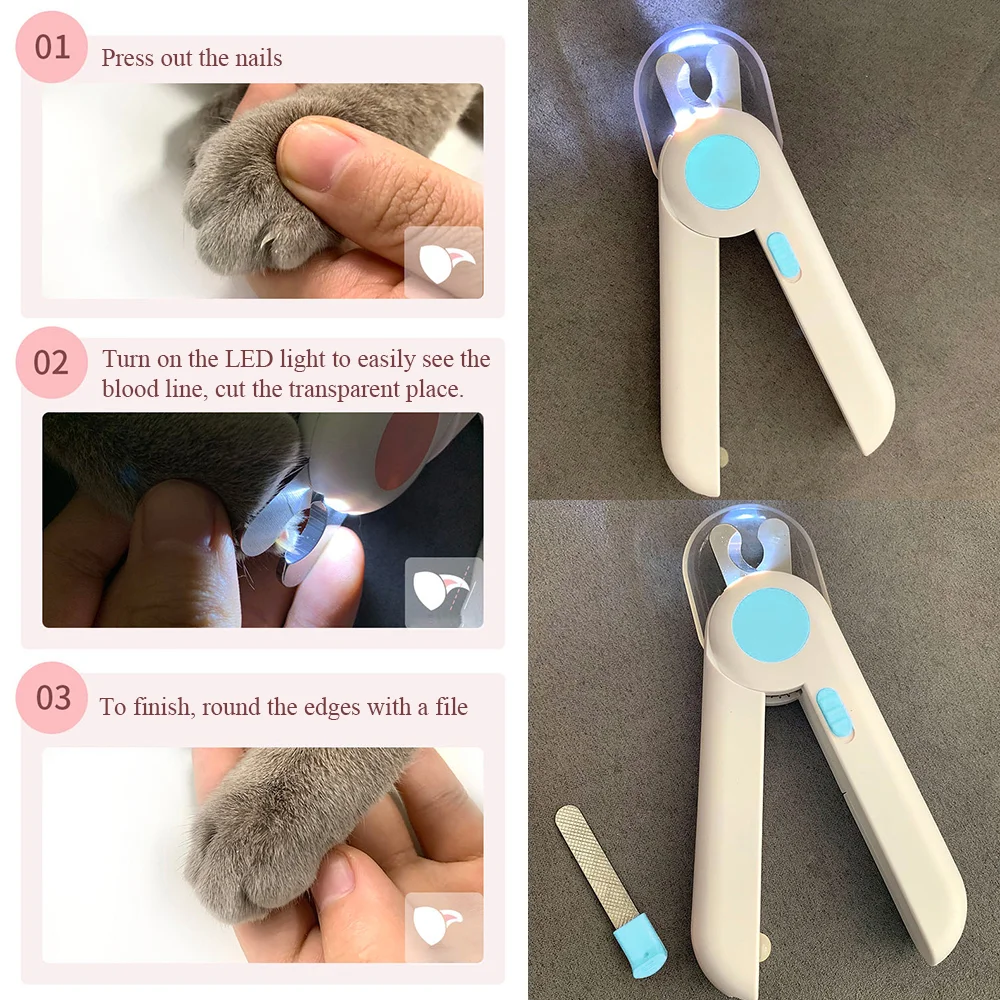 01 Press out the nails

02 Turn on the LED light to easily see the blood line, cut the transparent place.

03 To finish, round the edges with a file