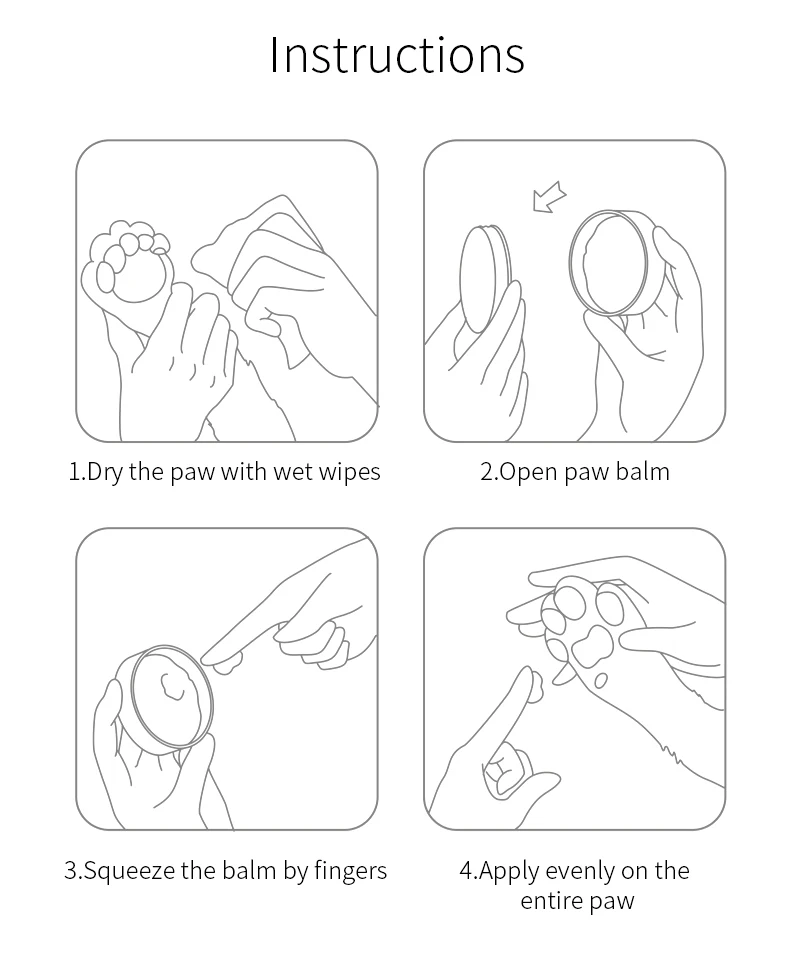 Instructions

1.Dry the paw with wet wipes

2.Open paw balm

3.Squeeze the balm by fingers

4.Apply evenly on the entire paw