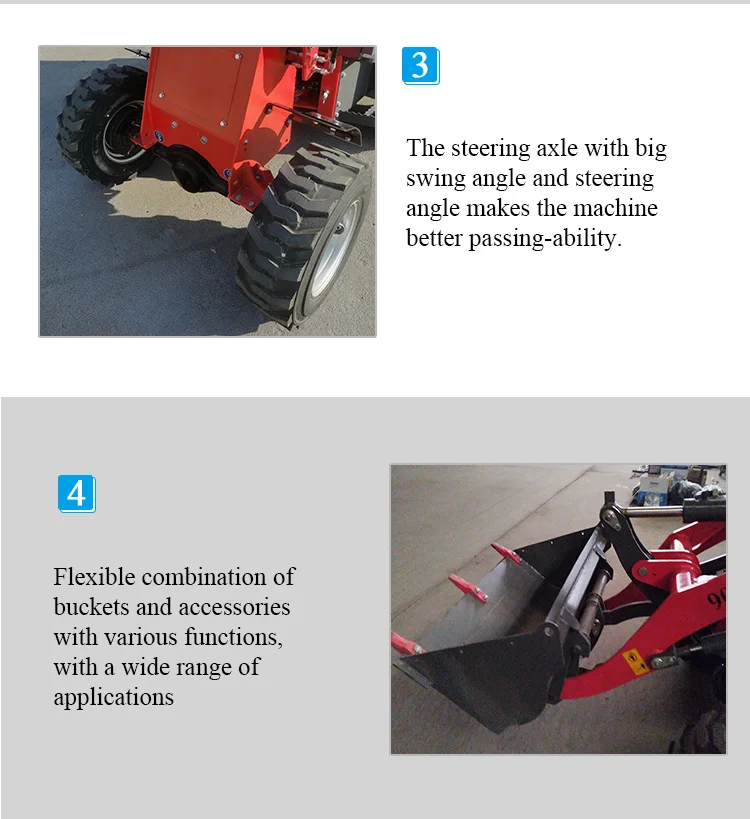 3

The steering axle with big swing angle and steering angle makes the machine better passing-ability.

4

Flexible combination of buckets and accessories with various functions, with a wide range of applications