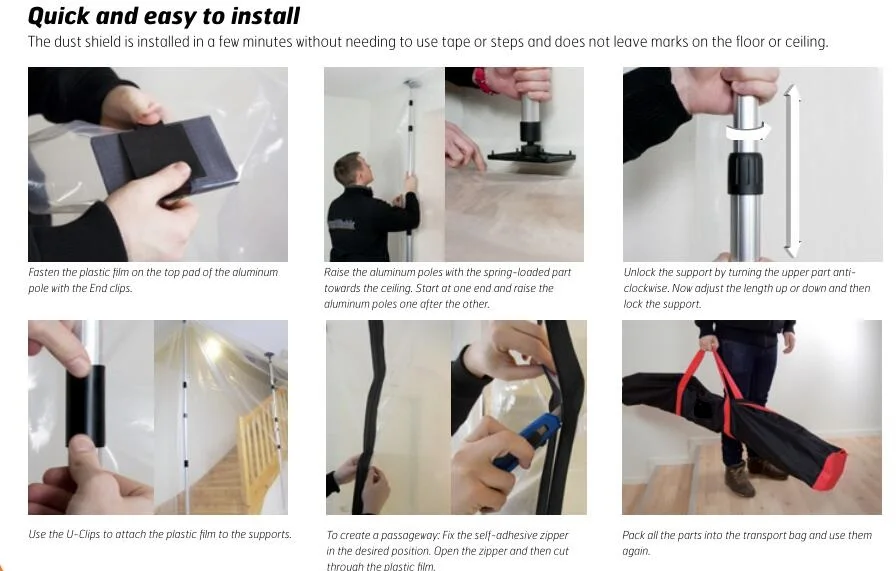 Quick and easy to install

The dust shield is installed in a few minutes without needing to use tape or steps and does not leave marks on the floor or ceiling.

Fasten the plastic film on the top pad of the aluminum pole with the End clips.

Raise the aluminum poles with the spring-loaded part towards the ceiling. Start at one end and raise the aluminum poles one after the other.

Unlock the support by turning the upper part anti-clockwise. Now adjust the length up or down and then lock the support.

Use the U-Clips to attach the plastic film to the supports.

To create a passageway: Fix the self-adhesive zipper in the desired position. Open the zipper and then cut through the plastic film.

Pack all the parts into the transport bag and use them again.