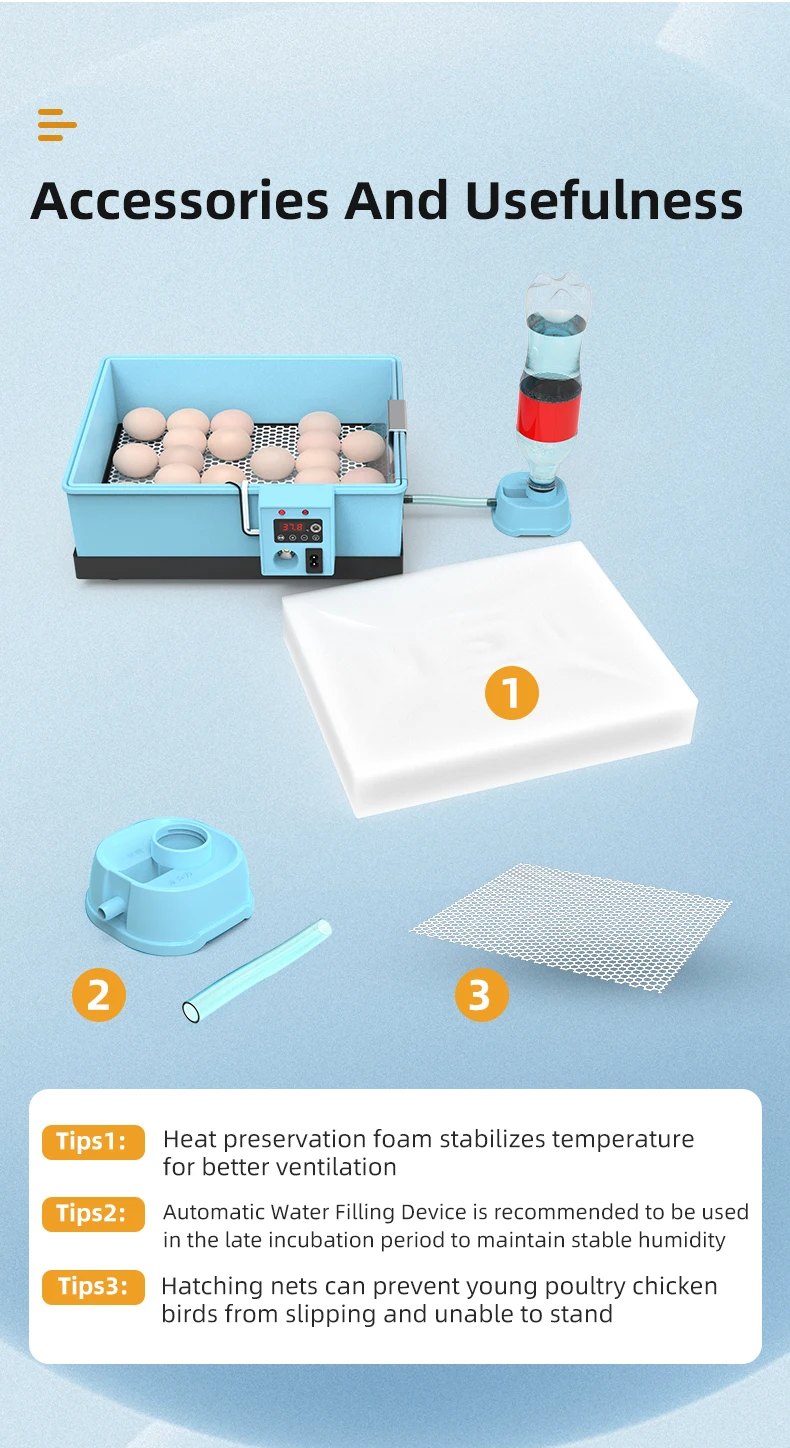 Accessories And Usefulness

37.8

1

2

3

Tips1: Heat preservation foam stabilizes temperature for better ventilation

Tips2: Automatic Water Filling Device is recommended to be used in the late incubation period to maintain stable humidity

Tips3: Hatching nets can prevent young poultry chicken birds from slipping and unable to stand