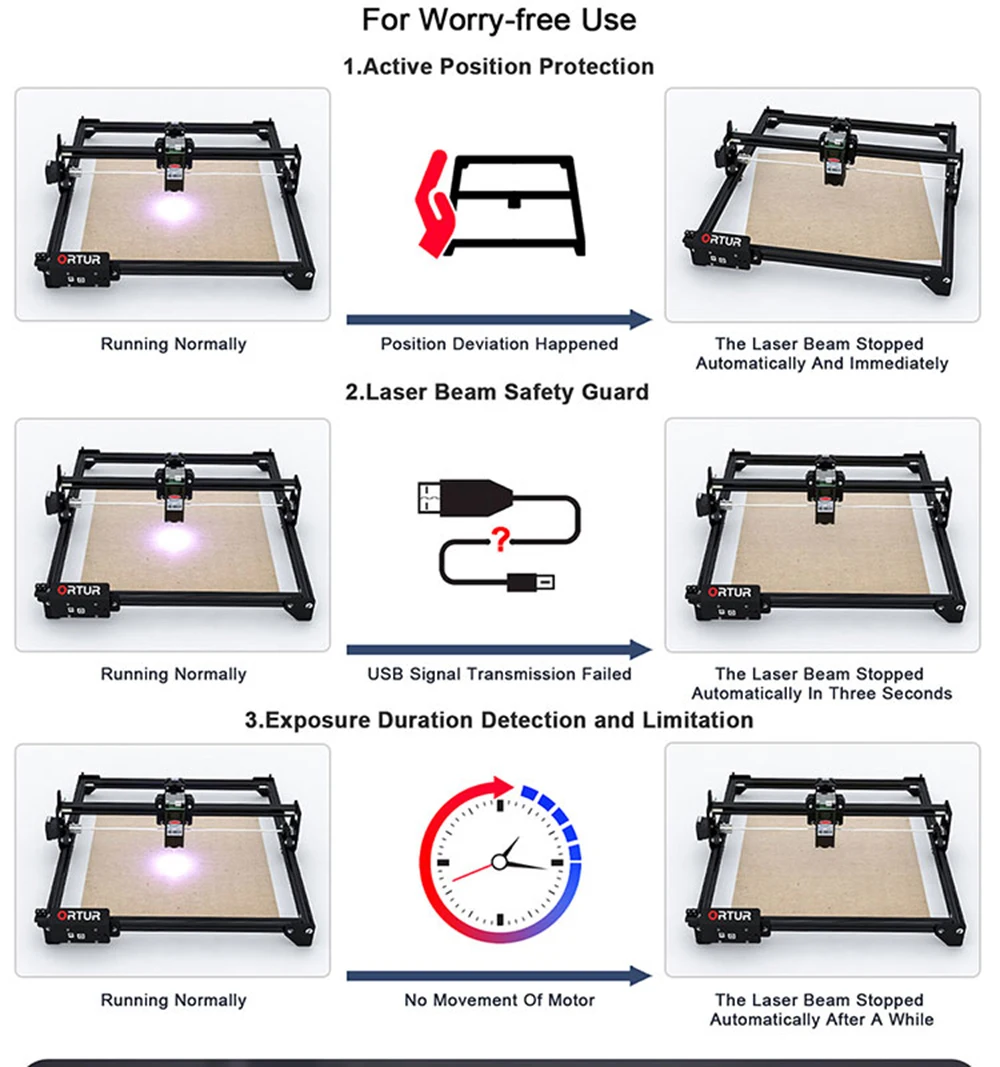 For Worry-free Use

1.Active Position Protection

ORTUR

ORTUR

Running Normally

Position Deviation Happened

The Laser Beam Stopped Automatically And Immediately

2.Laser Beam Safety Guard

ORTUR

?

ORTUR

Running Normally

USB Signal Transmission Failed

The Laser Beam Stopped Automatically In Three Seconds

3.Exposure Duration Detection and Limitation

ORTUR

ORTUR

Running Normally

No Movement Of Motor

The Laser Beam Stopped Automatically After A While