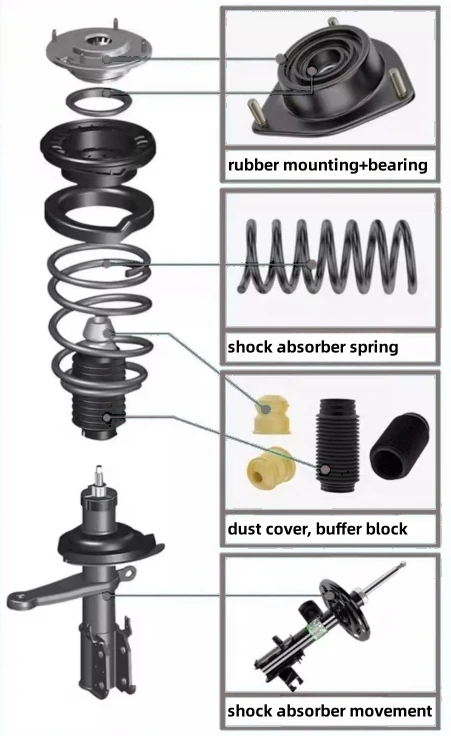 rubber mounting+bearing

shock absorber spring

dust cover, buffer block

shock absorber movement