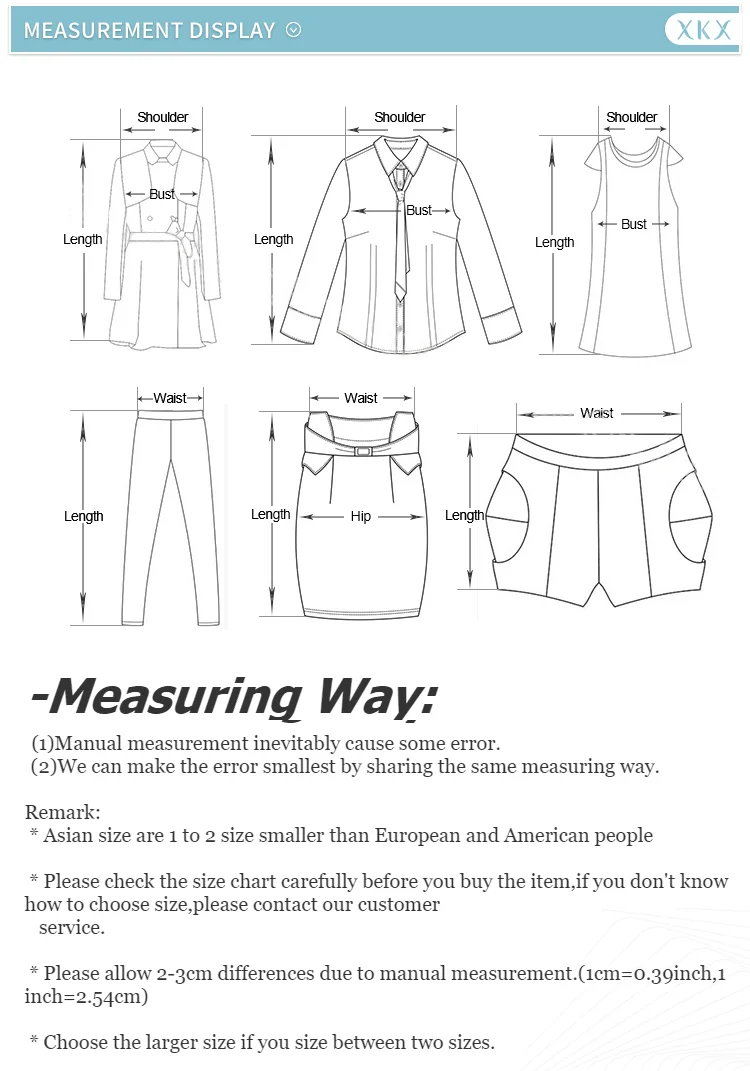 MEASUREMENT DISPLAY

XKX

Shoulder
Bust
Length

Shoulder
Bust
Length

Shoulder
Bust
Length

Waist
Length

Waist
Length
Hip

Waist
Length

-Measuring Way:

(1)Manual measurement inevitably cause some error.
(2)We can make the error smallest by sharing the same measuring way.

Remark:
* Asian size are 1 to 2 size smaller than European and American people

* Please check the size chart carefully before you buy the item,if you don't know how to choose size,please contact our customer service.

* Please allow 2-3cm differences due to manual measurement.(1cm=0.39inch,1 inch=2.54cm)

* Choose the larger size if you size between two sizes.