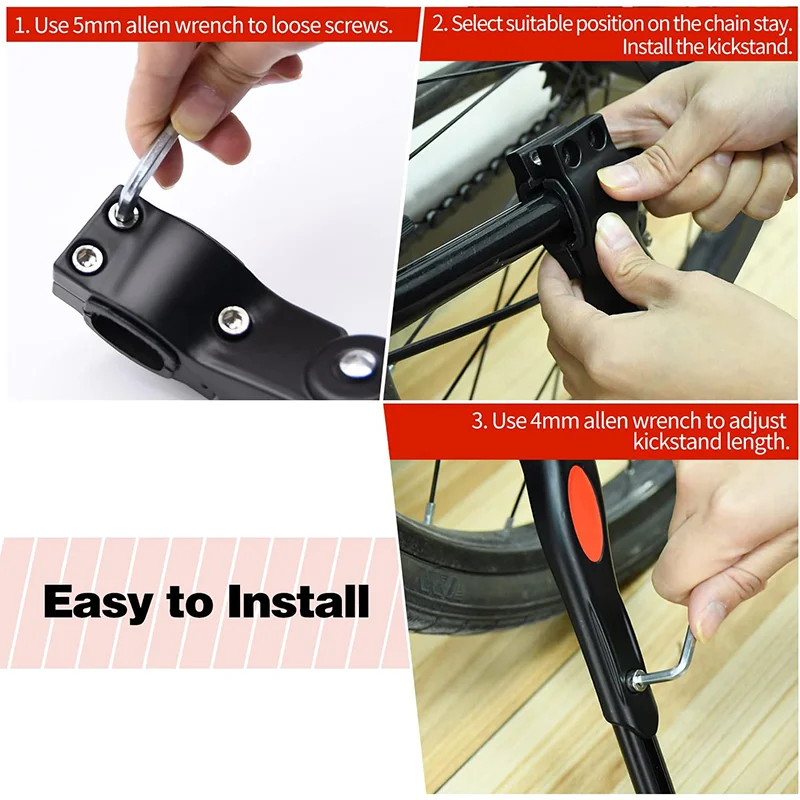 1. Use 5mm allen wrench to loose screws.

2. Select suitable position on the chain stay. Install the kickstand.

3. Use 4mm allen wrench to adjust kickstand length.

Easy to Install